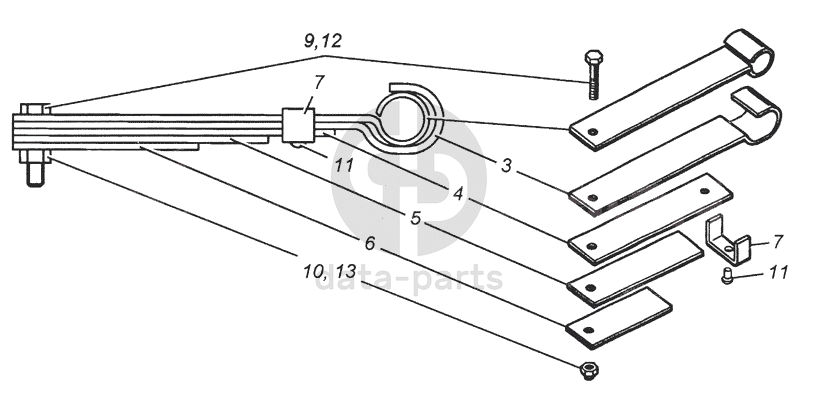 9,12
7
11
3
4
5
6
10,13
7
11
data-parts