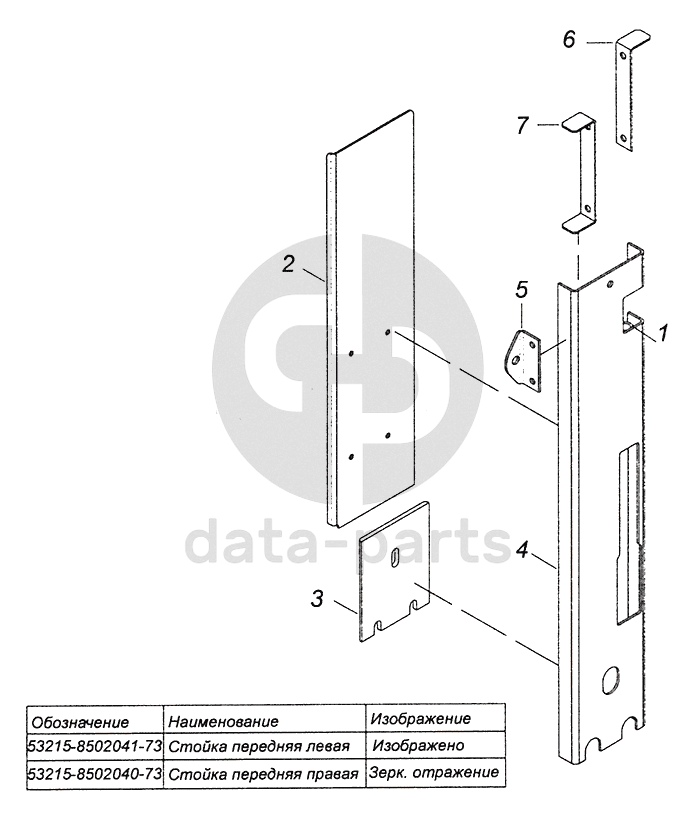 6

7

2

5

1

data-parts

4

3

| Обозначение | Наименование | Изображение |
|---|---|---|
| 53215-8502041-73 | Стойка передняя левая | Изображено |
| 53215-8502040-73 | Стойка передняя правая | Зерк. отражение |