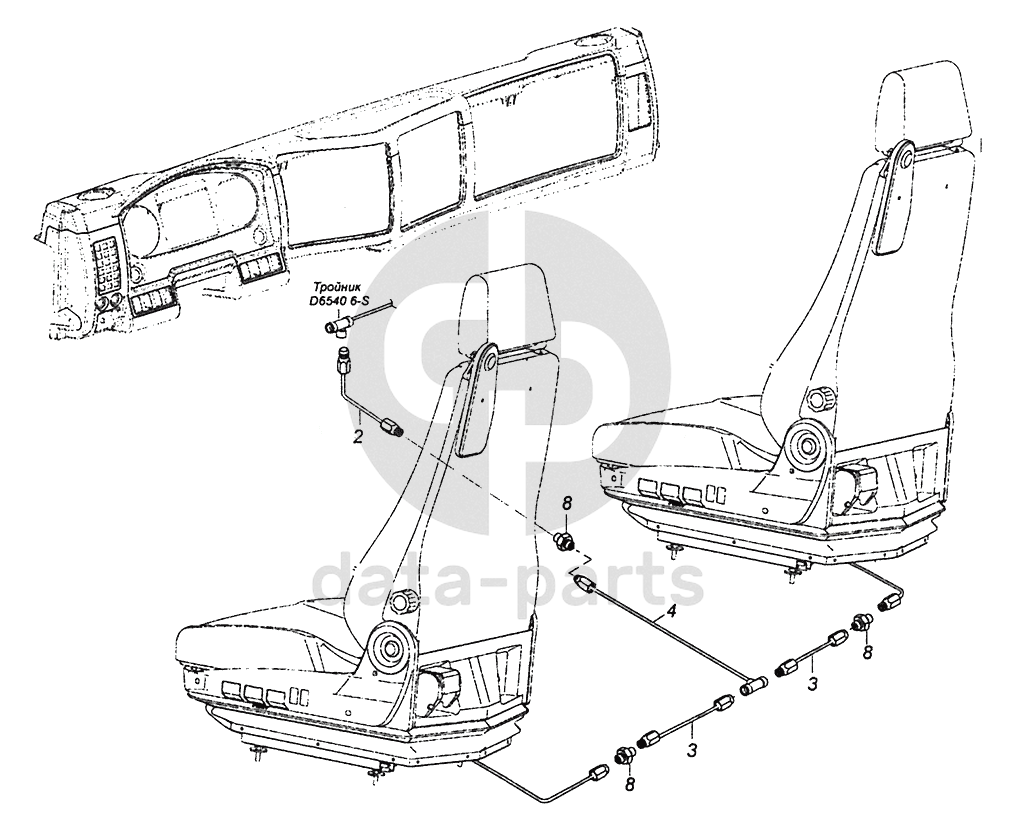 Тройник
D6540 6-S

2

8

4

8

3

3

8

data-parts