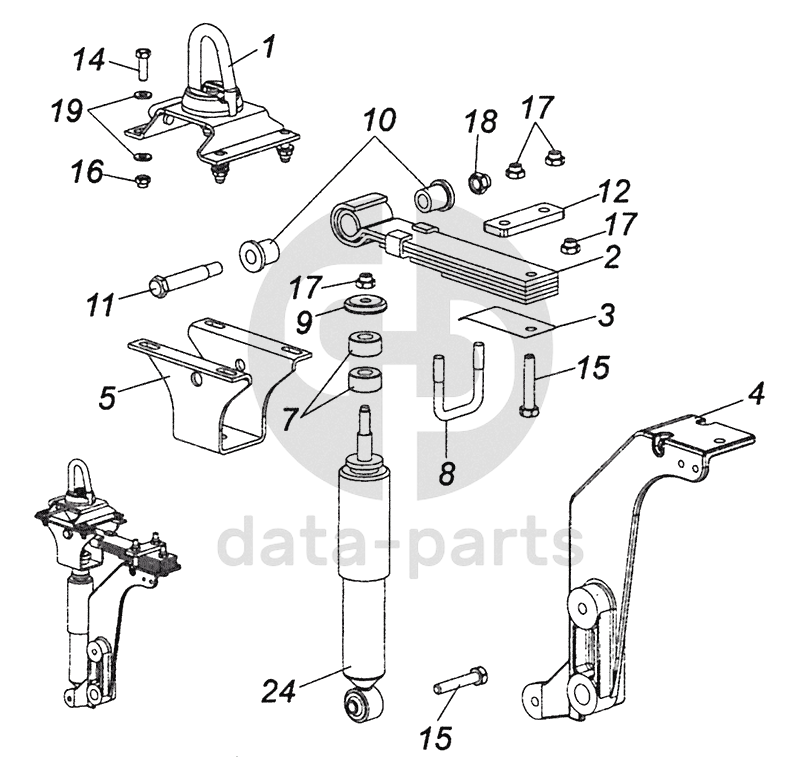 14
1
19
16
10
18
17
12
17
2
11
17
9
3
5
7
15
8
4
data-parts
24
15