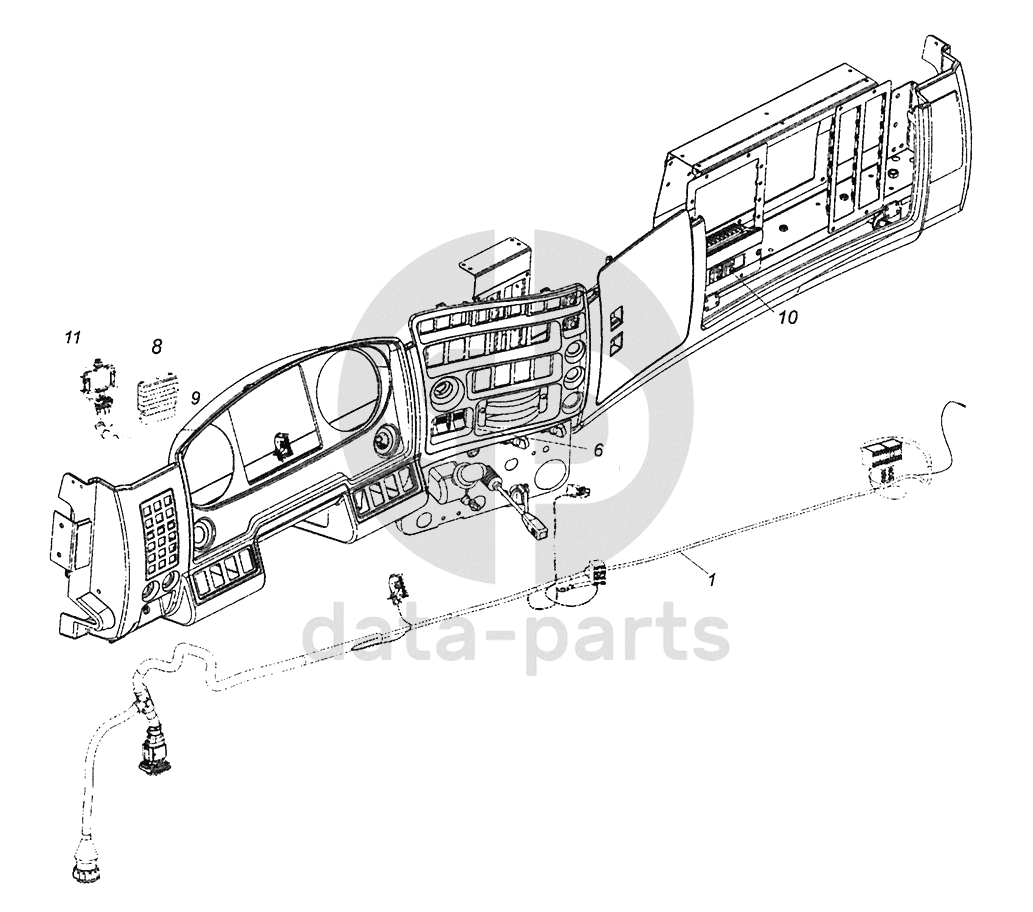 11
8
9
10
6
1
data-parts