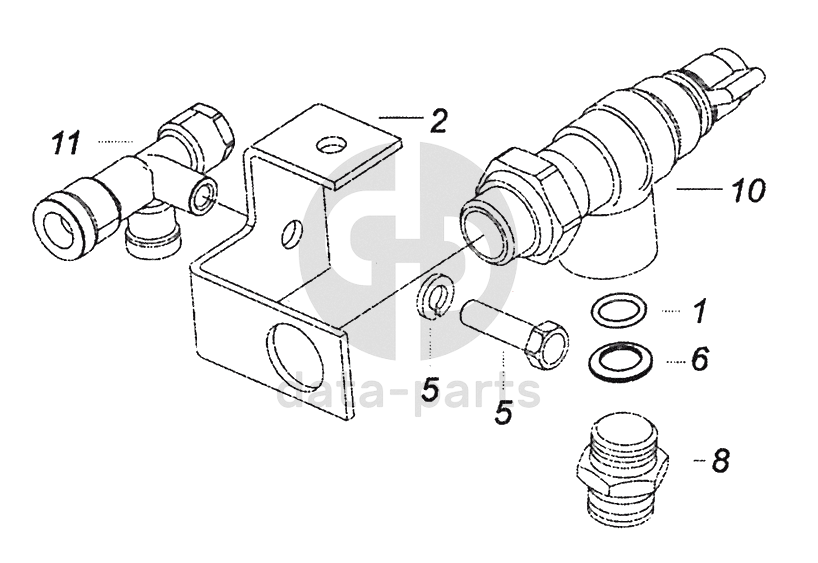 11
2
10
1
6
5
5
8
data-parts