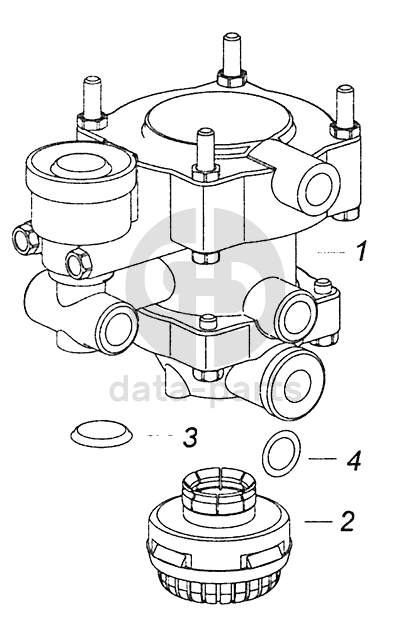 1
data-parts
3
4
2