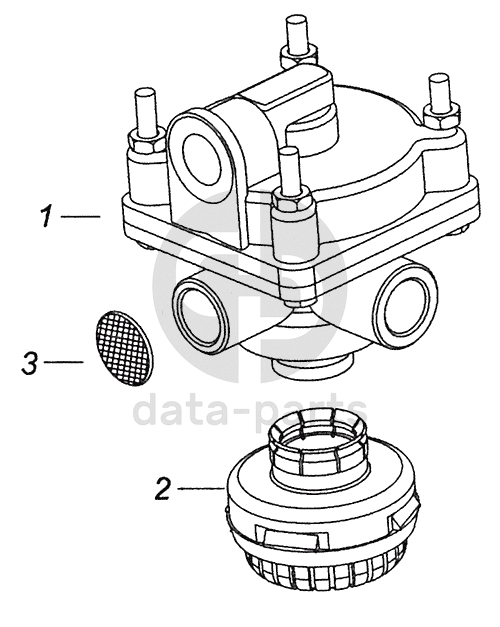 1
3
data-parts
2