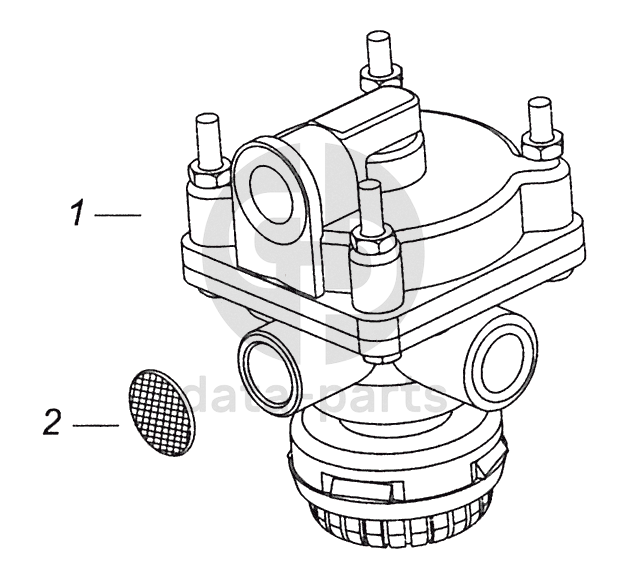 1
2
data-parts