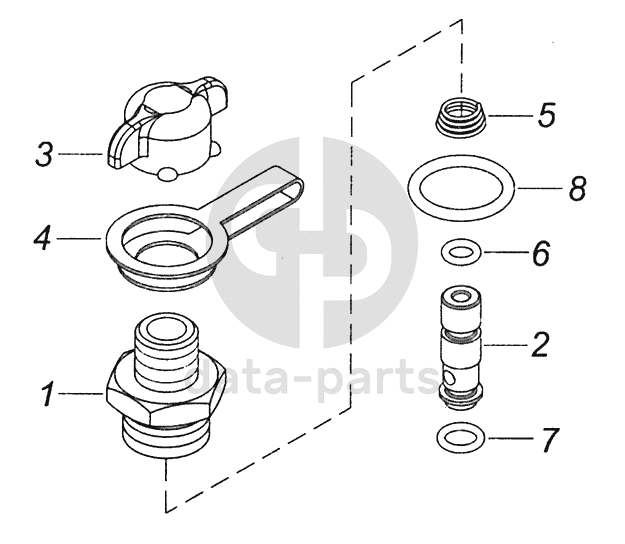 3
4
1
5
8
6
2
7
data-parts