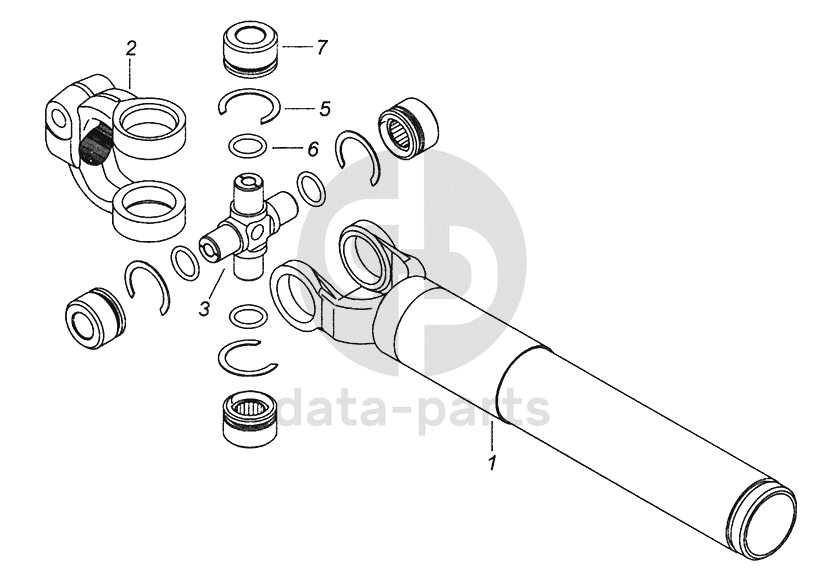 2
7
5
6
3
data-parts
1