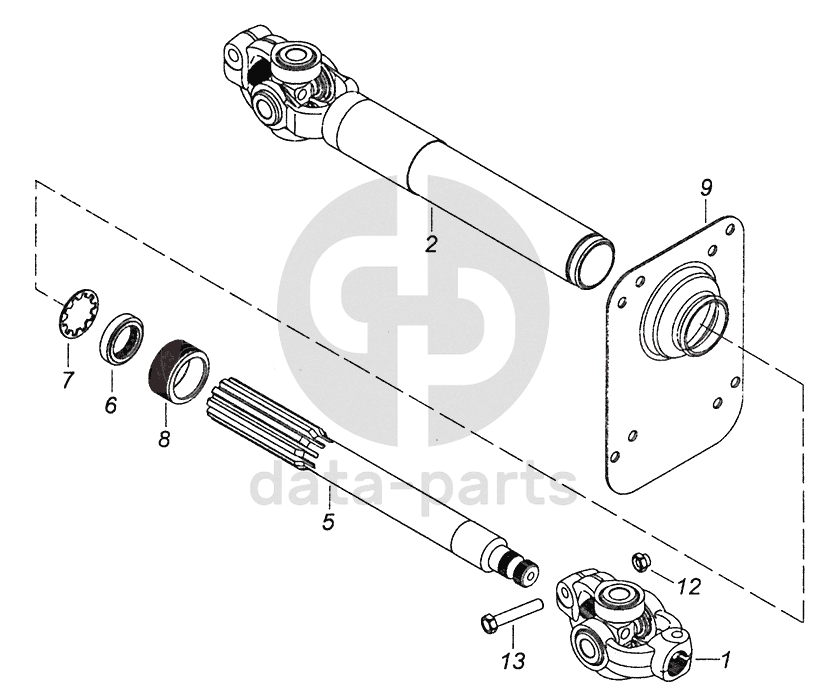 2
9
7
6
8
5
data-parts
12
13
1