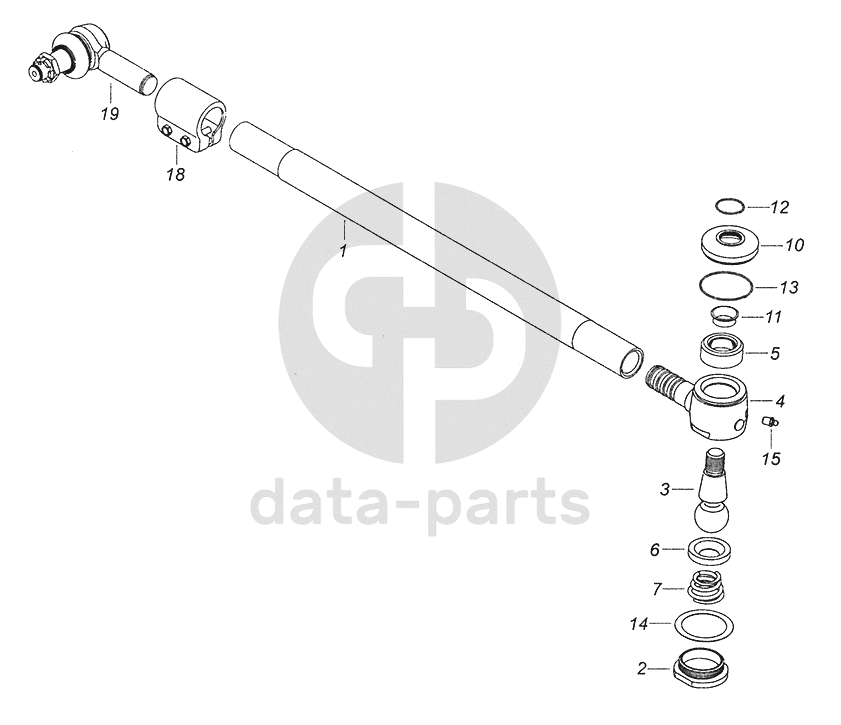 19
18
1
12
10
13
11
5
4
15
3
6
7
14
2
data-parts