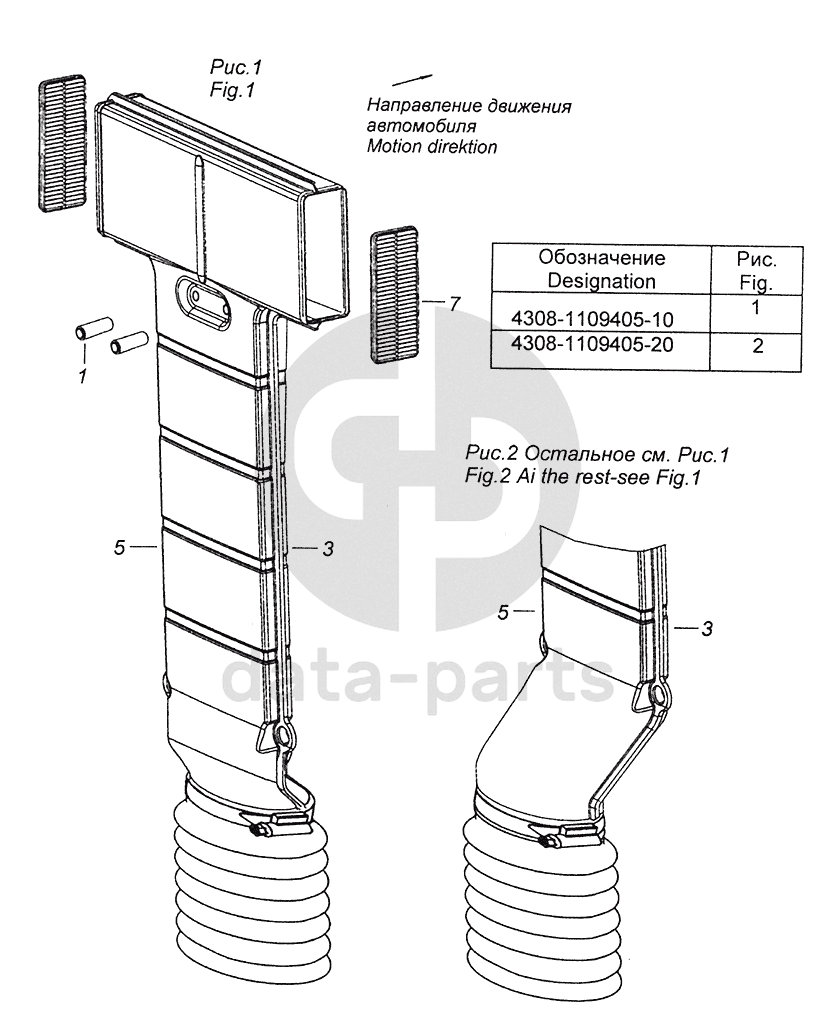 Рис.1
Fig.1

Направление движения автомобиля
Motion direktion

| Обозначение Designation | Рис. Fig. |
|---|---|
| 4308-1109405-10 | 1 |
| 4308-1109405-20 | 2 |

7

1

Рис.2 Остальное см. Рис.1
Fig.2 Ai the rest-see Fig.1

5

3

5

3

data-parts