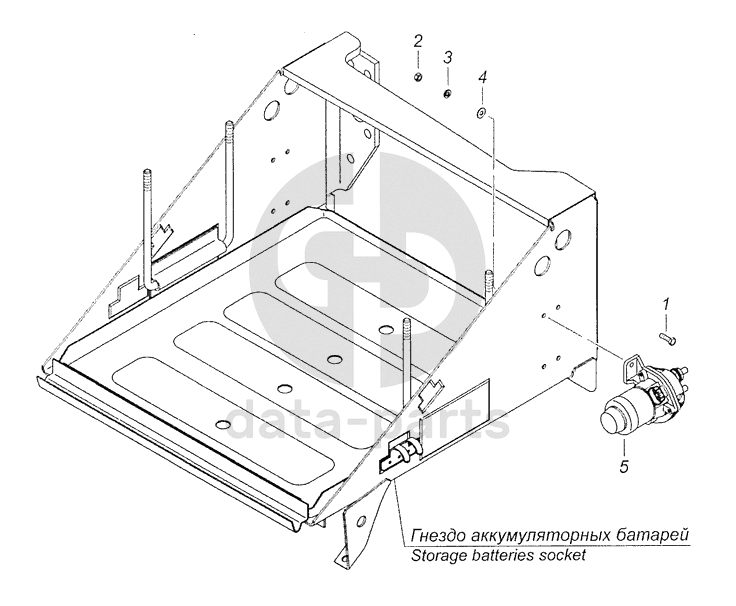 2
3
4
1
5
data-parts
Гнездо аккумуляторных батарей
Storage batteries socket