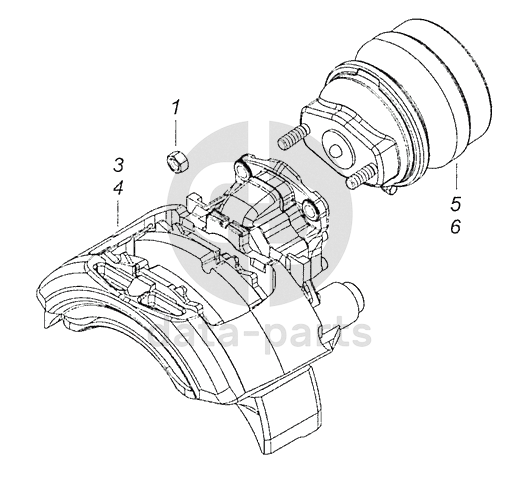 1
3
4
5
6
data-parts