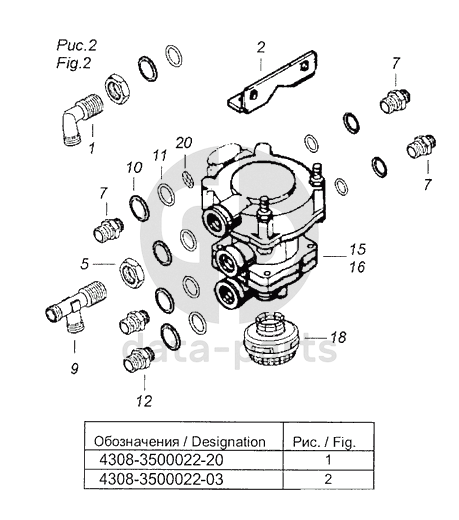 Рис.2
Fig.2

2

7

1

20

11

10

7

7

15

16

5

18

9

12

data-parts

| Обозначения / Designation | Рис. / Fig. |
|---|---|
| 4308-3500022-20 | 1 |
| 4308-3500022-03 | 2 |