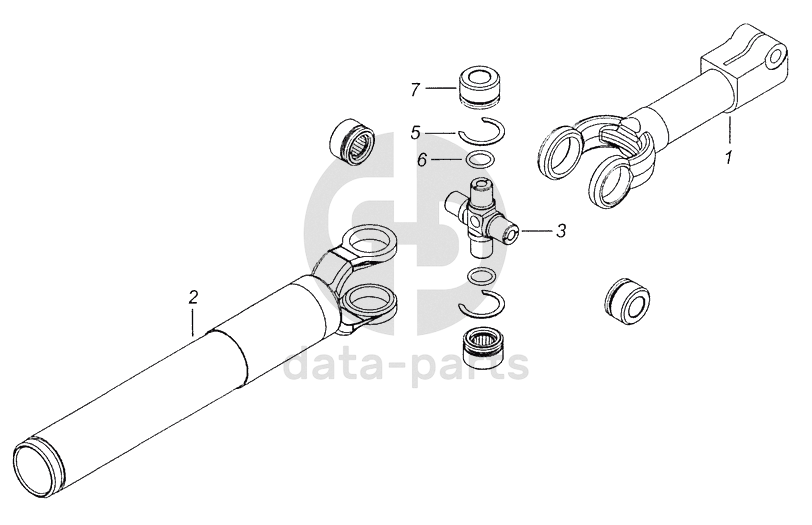 7
5
6
1
3
2
data-parts