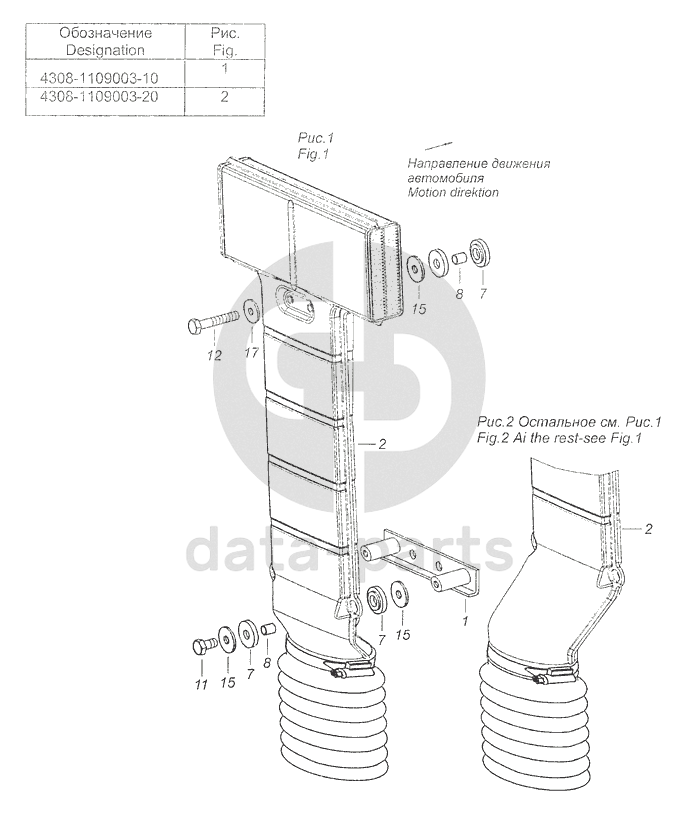 | Обозначение Designation | Рис. Fig. |
|---|---|
| 4308-1109003-10 | 1 |
| 4308-1109003-20 | 2 |

Рис.1
Fig.1

Направление движения автомобиля
Motion direktion

15 8 7

12 17

2

Рис.2 Остальное см. Рис.1
Fig.2 Ai the rest-see Fig.1

2

data parts

7 15 1

11 15 7 8