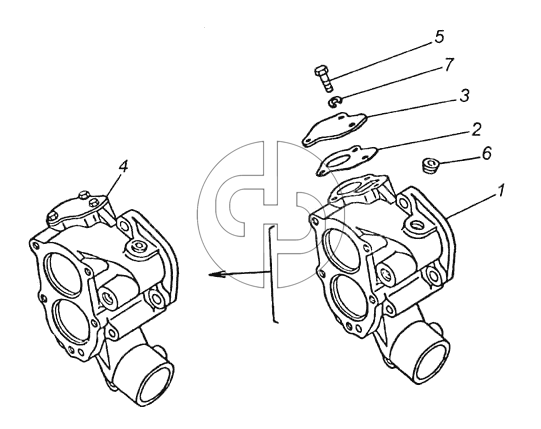 5
7
3
2
6
4
1