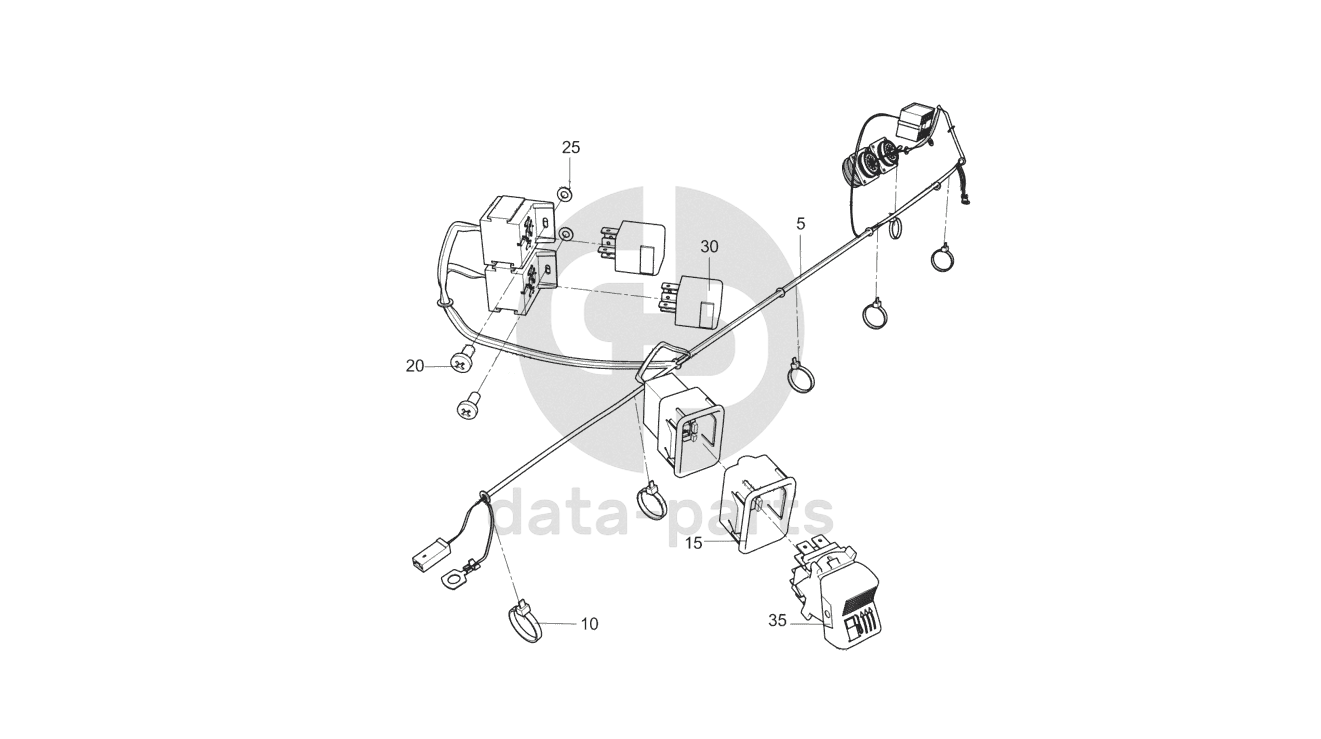 25
30
5
20
15
10
35
data-parts