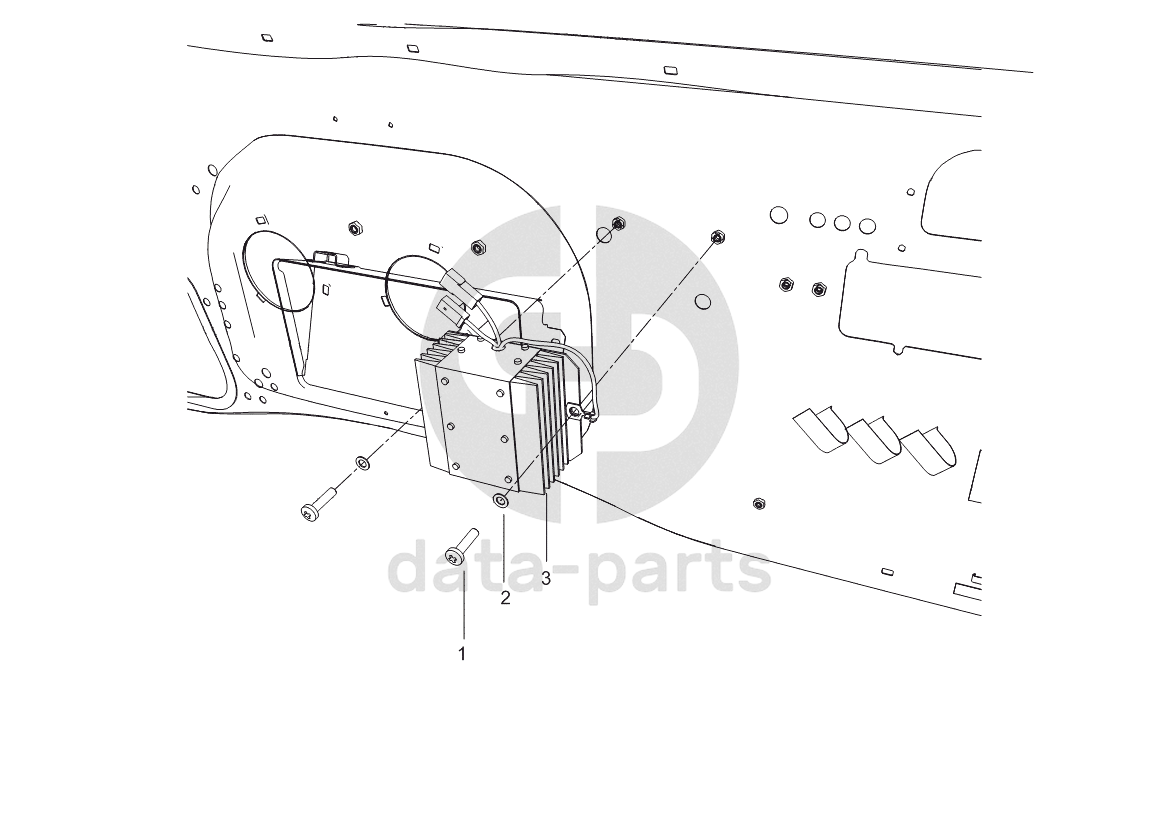 data-parts

3
2
1