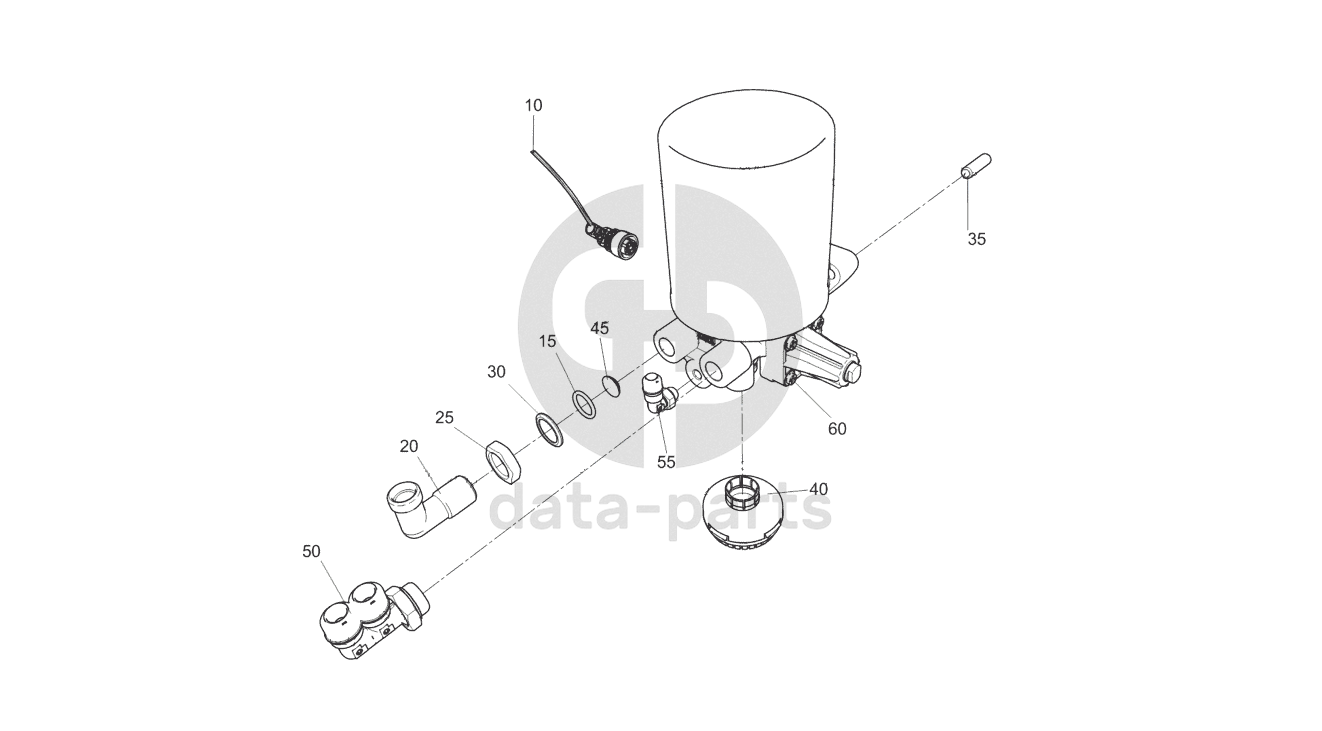 10

35

45

15

30

25

20

55

60

40

50

data-parts