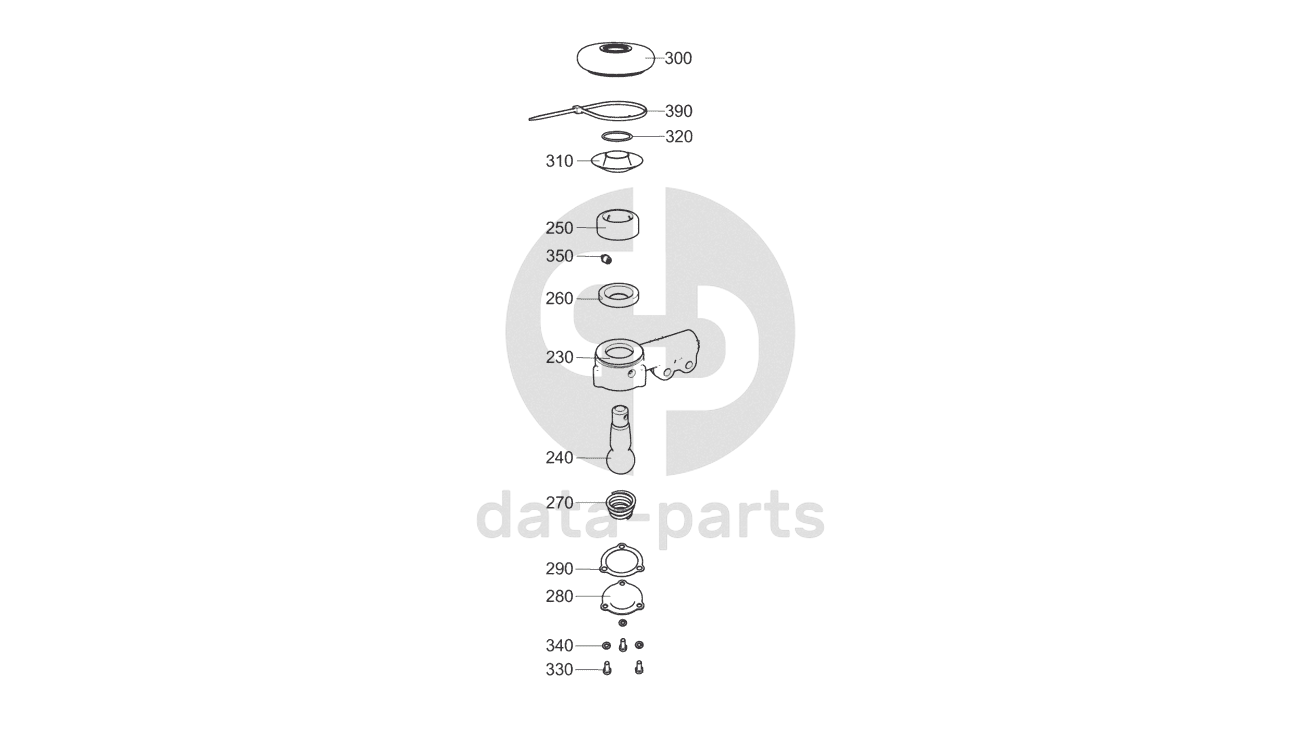 300
390
320
310
250
350
260
230
240
270
data-parts
290
280
340
330