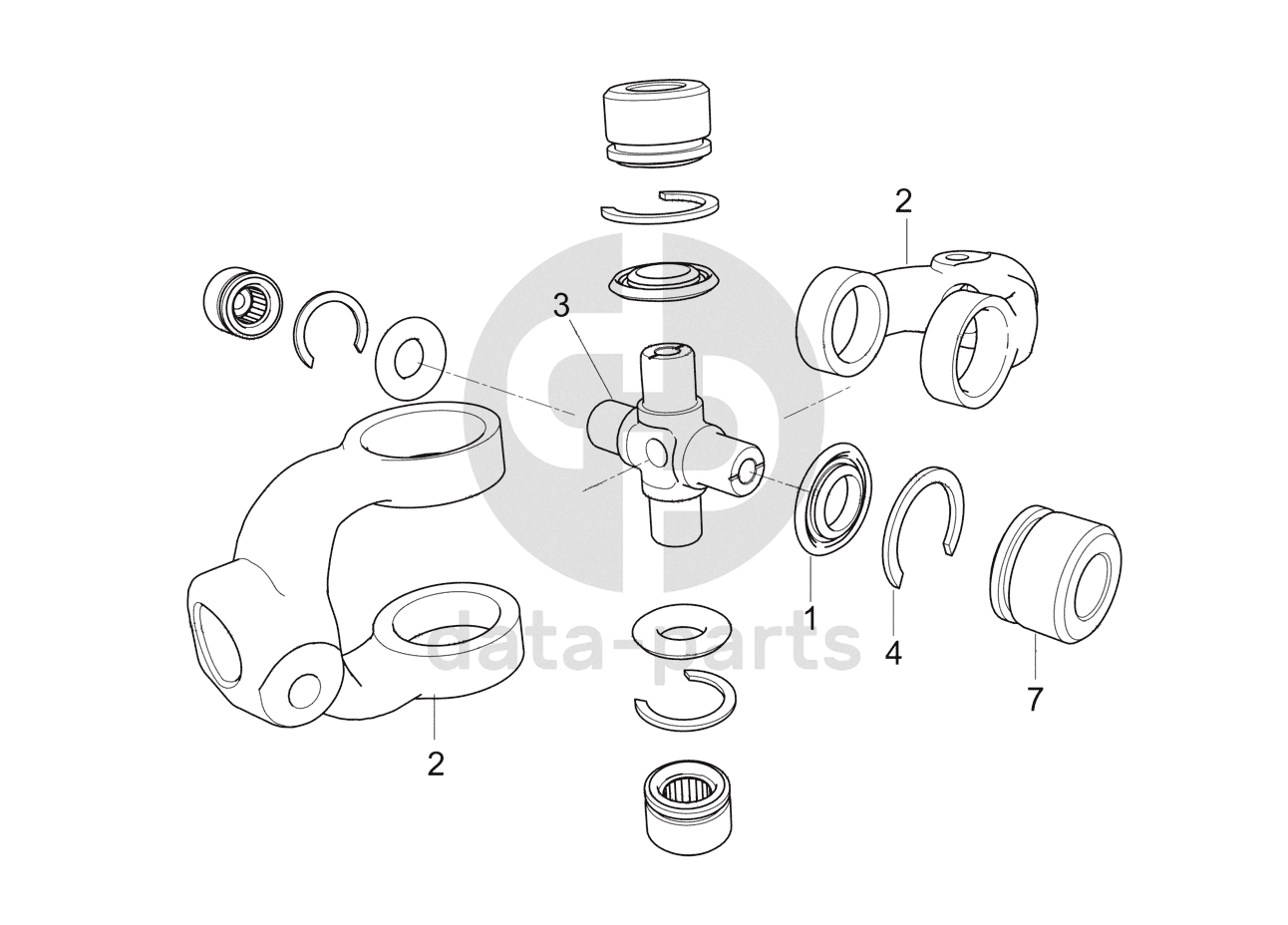 2
3
1
4
7
2
data-parts