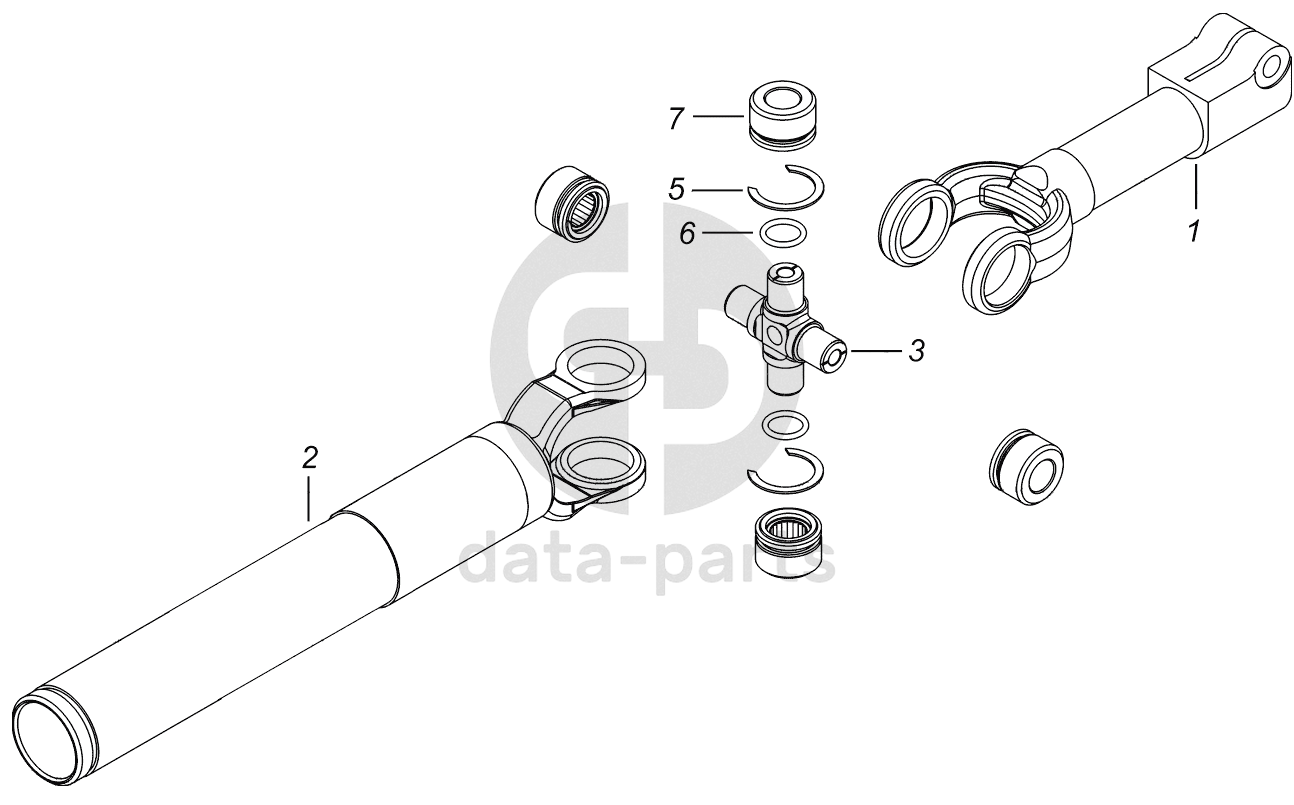 7
5
6
1
3
2
data-parts