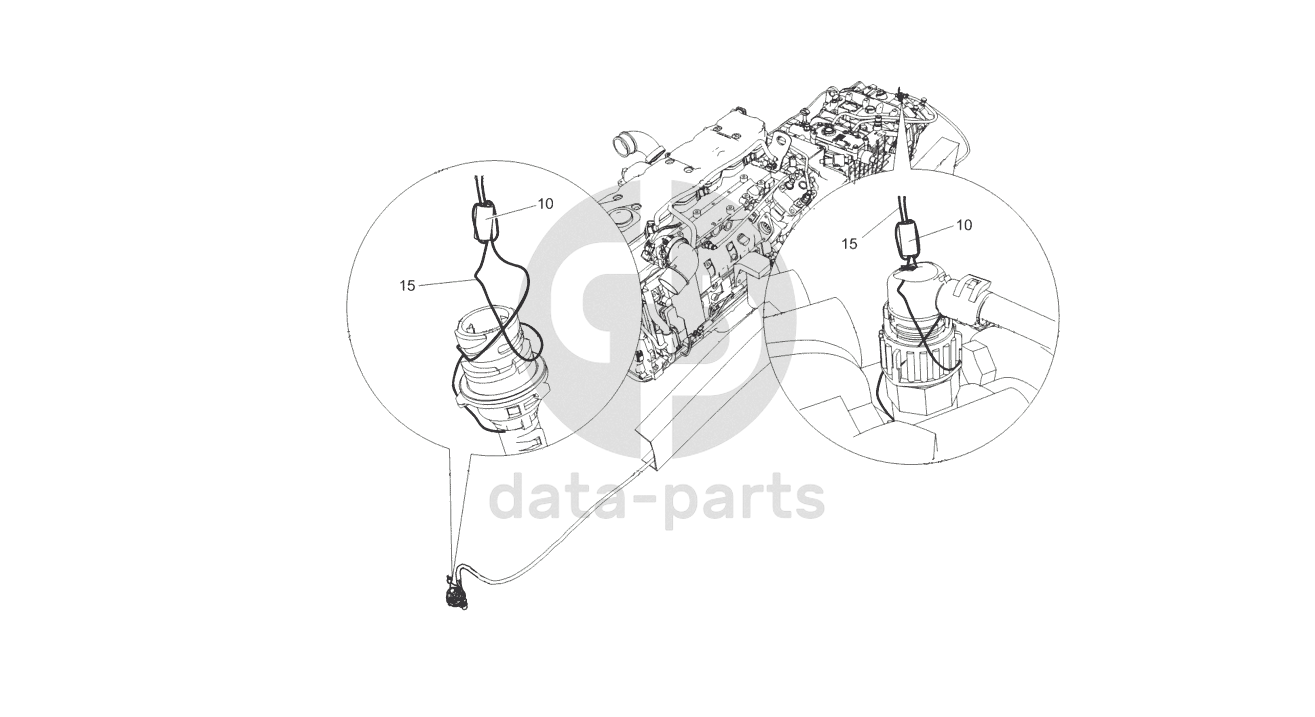 10
15
15
10
data-parts