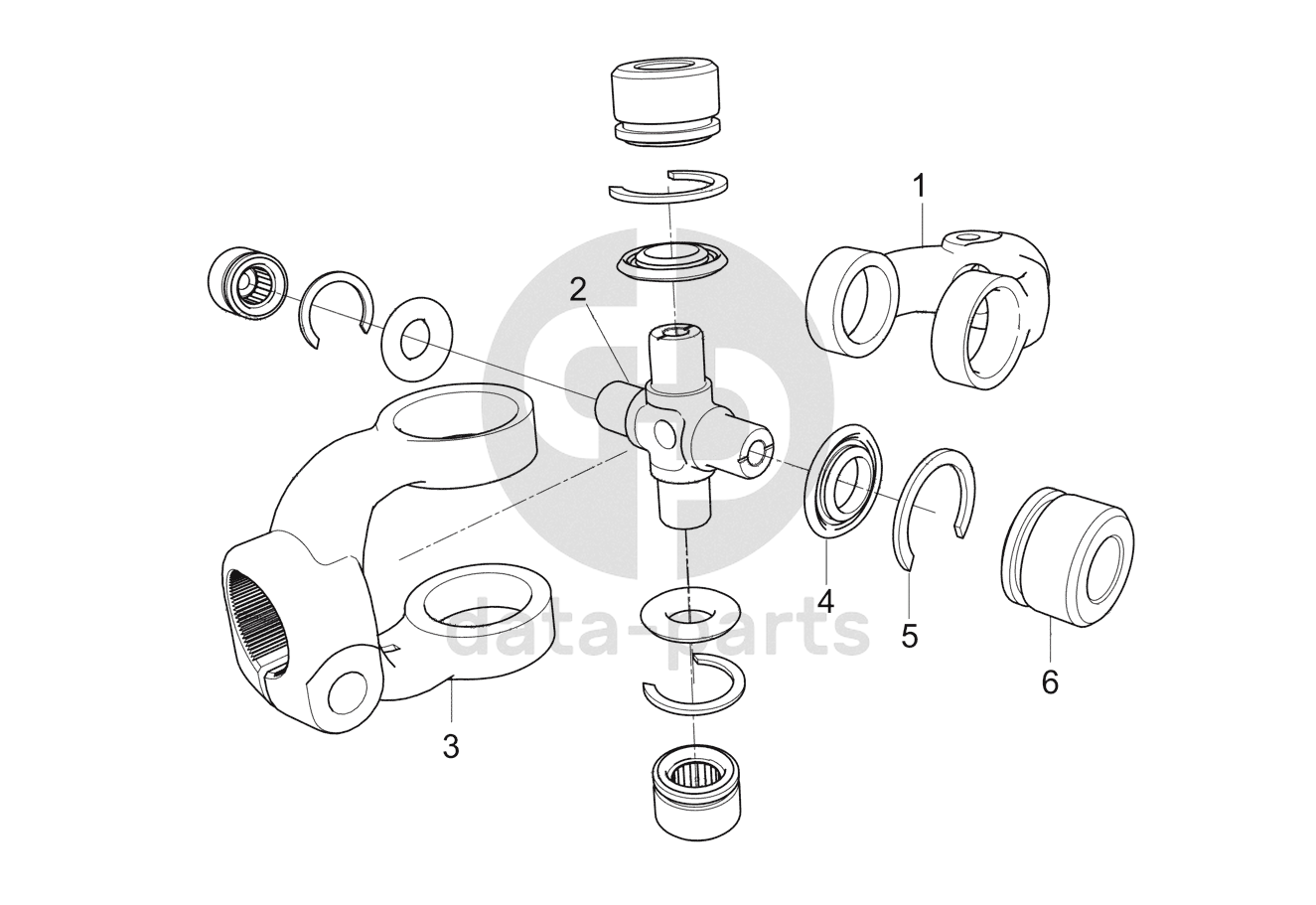 1
2
3
4
5
6
data-parts