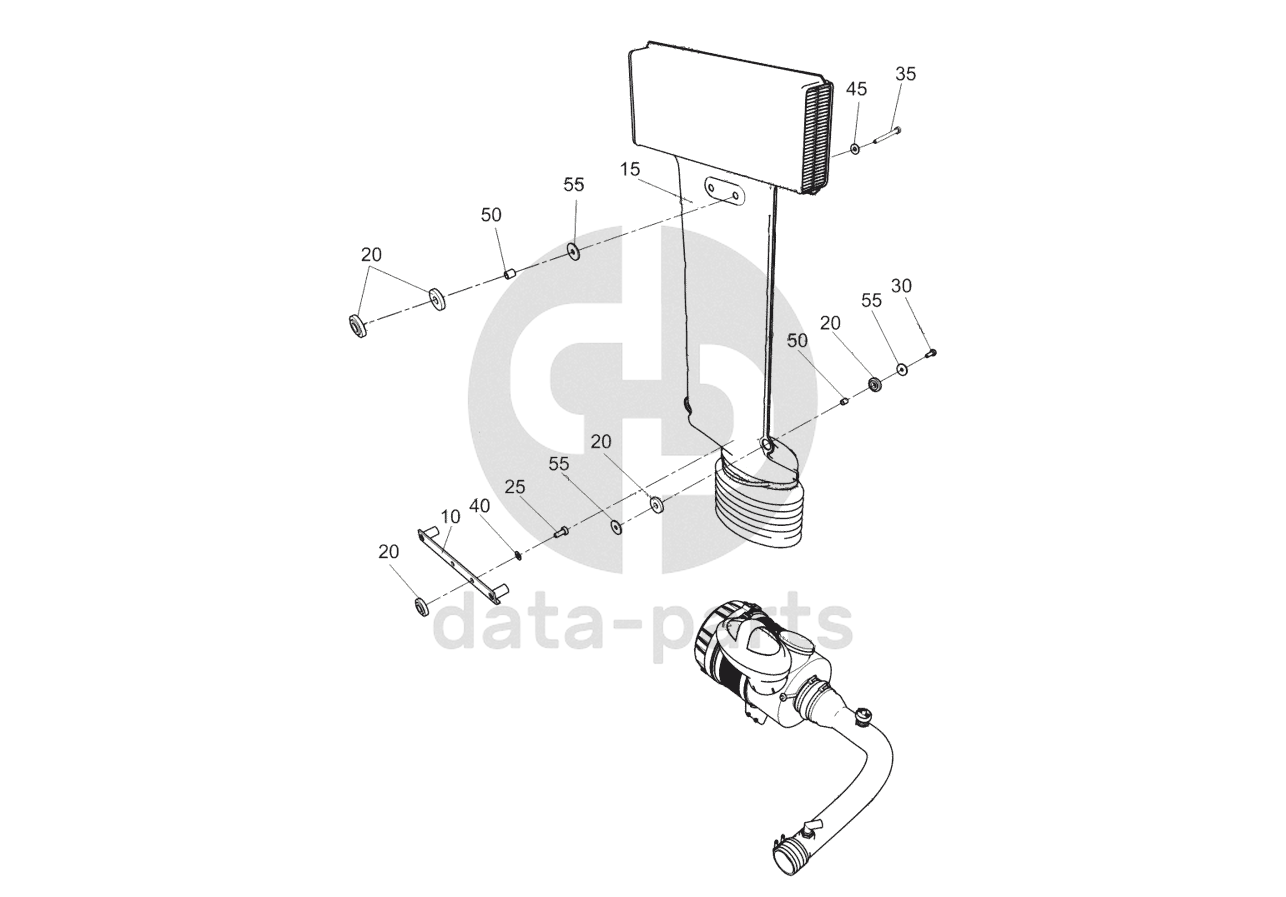 35
45
15
55
50
20
30
55
20
50
20
55
25
40
10
20
data-parts