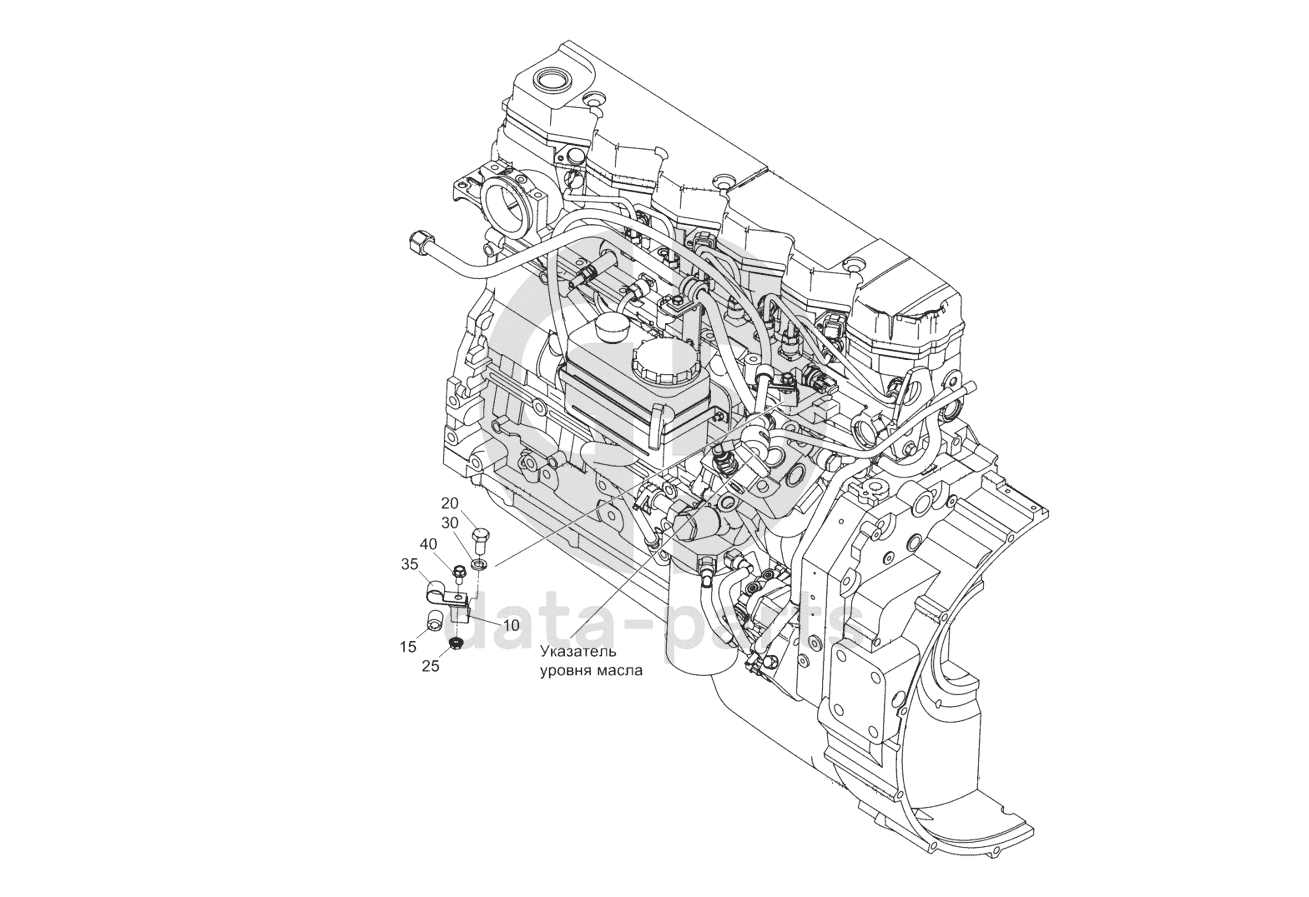 20
30
40
35
10
15
25
Указатель уровня масла
data-parts