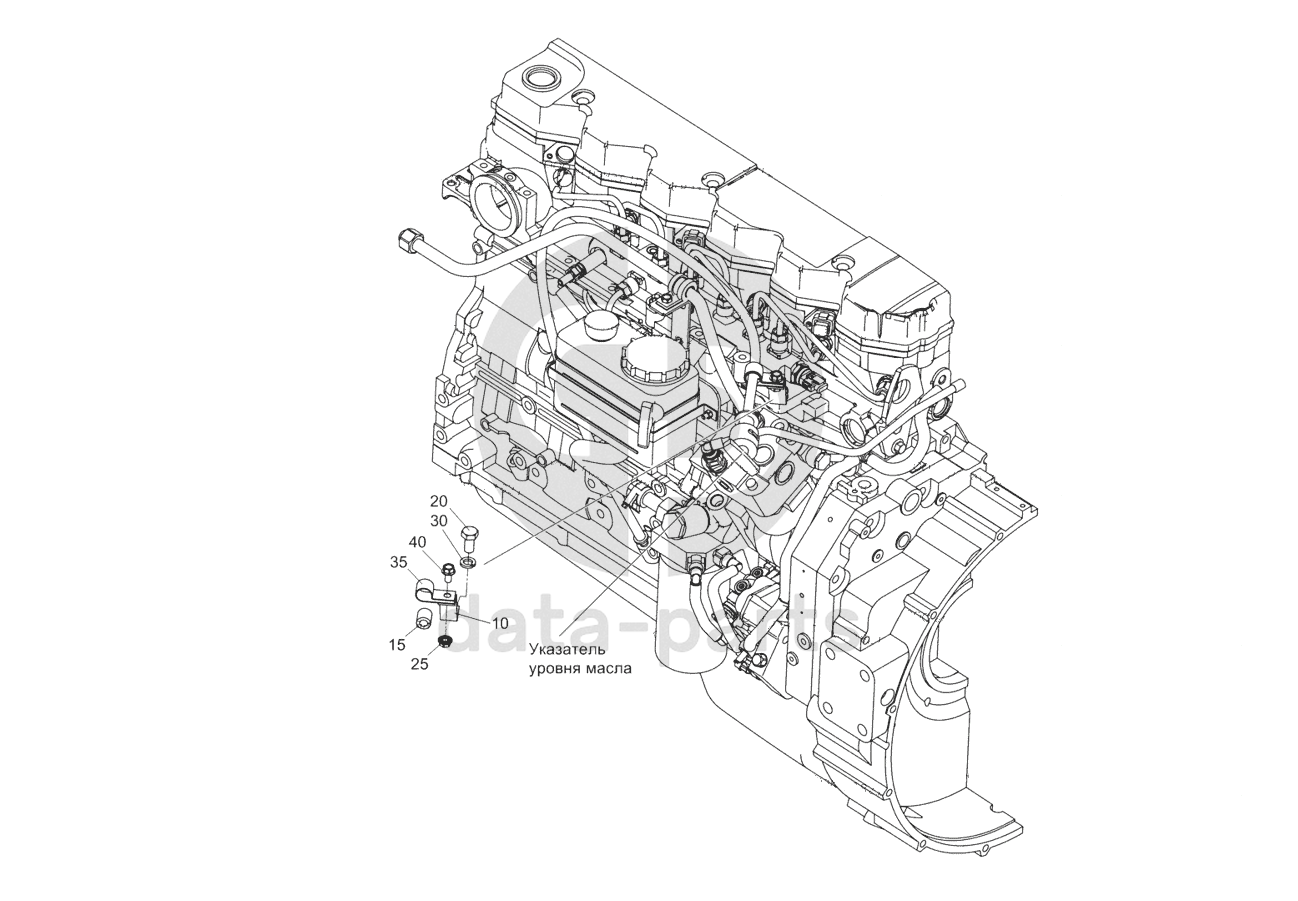 20
30
40
35
10
15
25
Указатель
уровня масла
data-parts