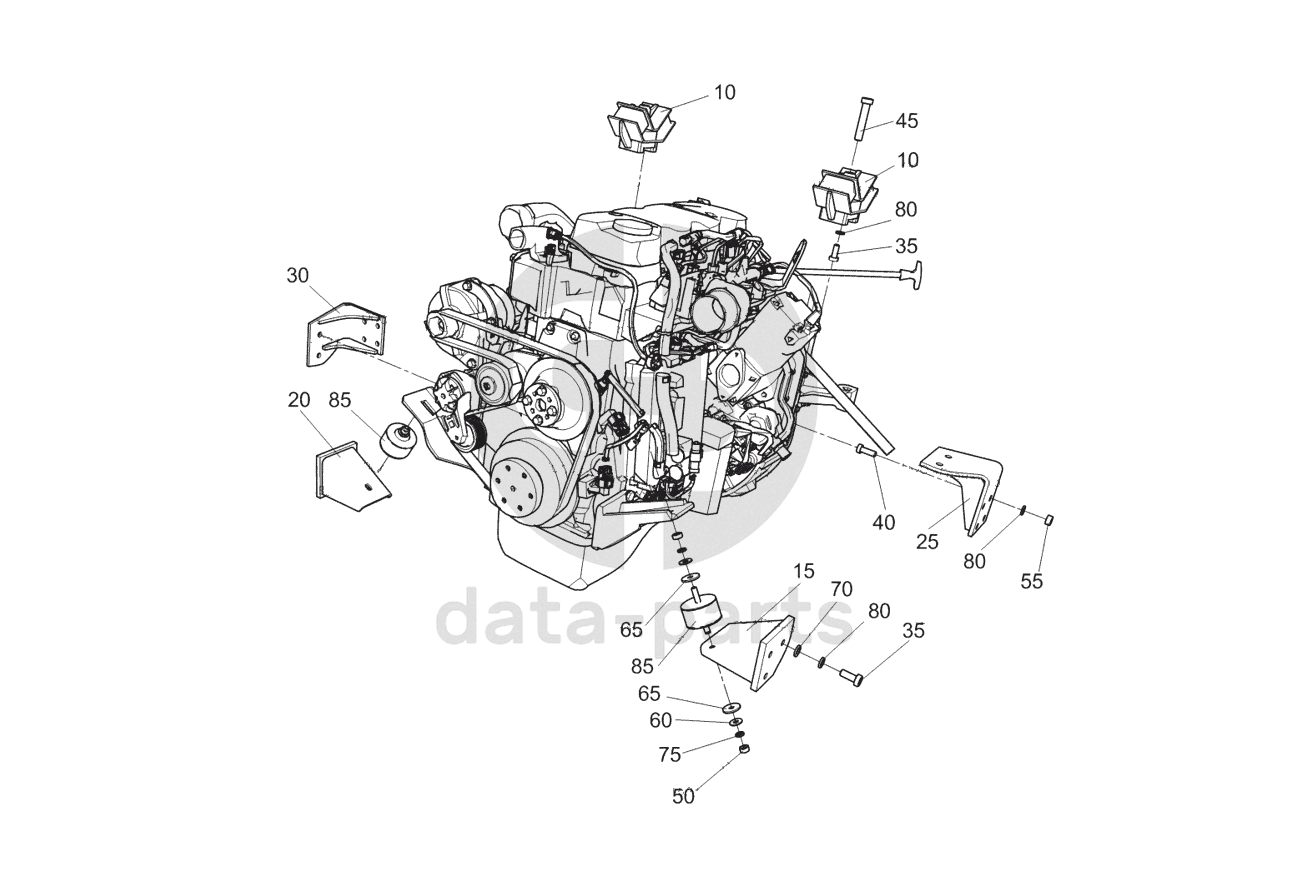 10
45
10
80
35
30
20
85
40
25
80
55
15
70
80
35
65
85
65
60
75
50
data-parts