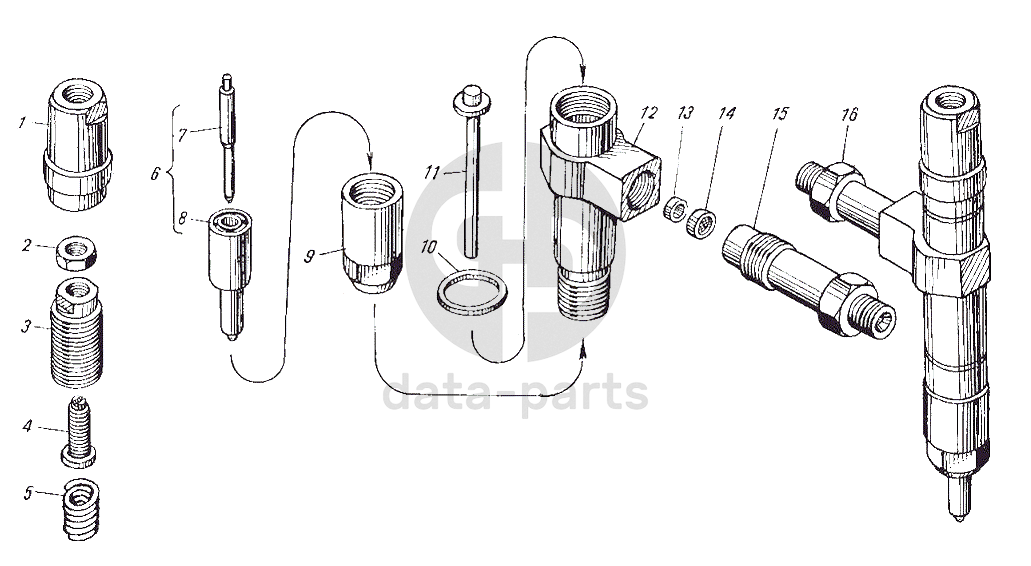 1
2
3
4
5
6
7
8
9
10
11
12
13
14
15
16
data-parts