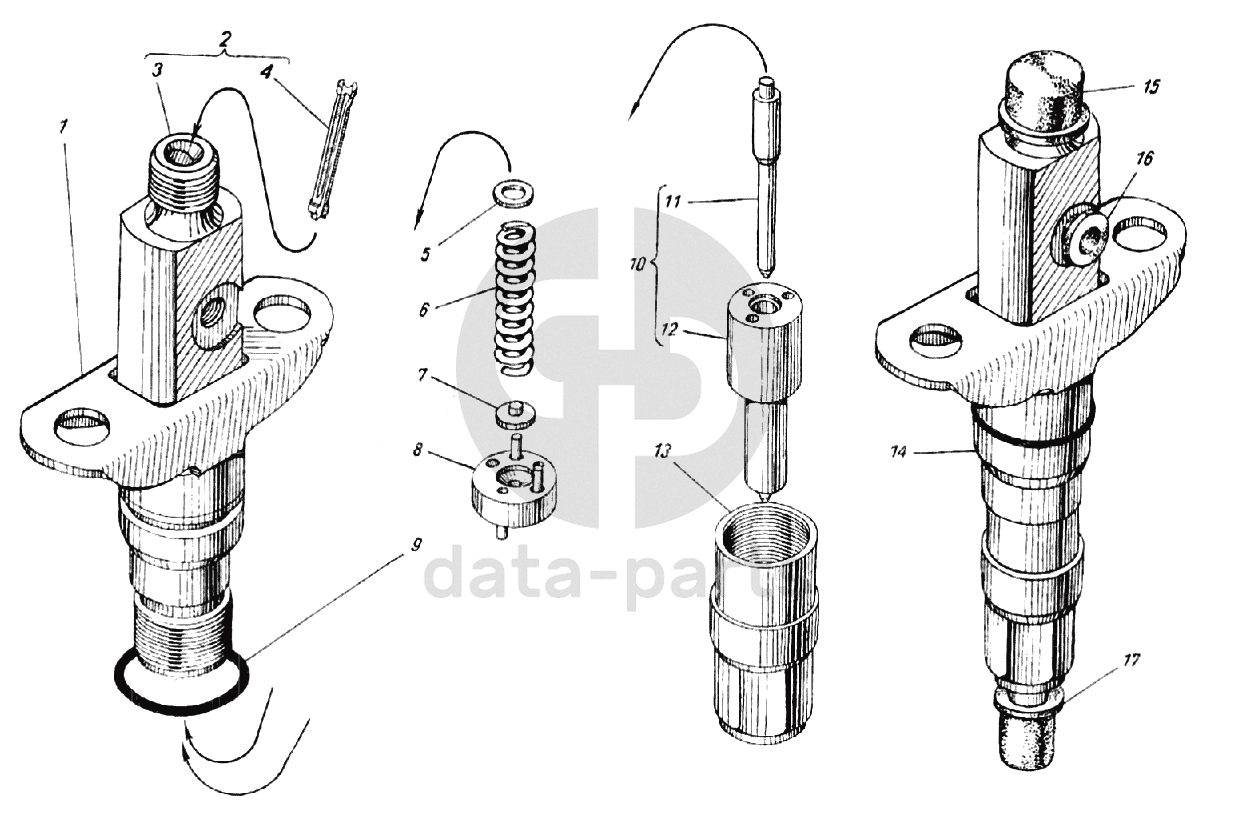 2
3
4
1
5
6
7
8
9
11
10
12
13
15
16
14
17
data-part