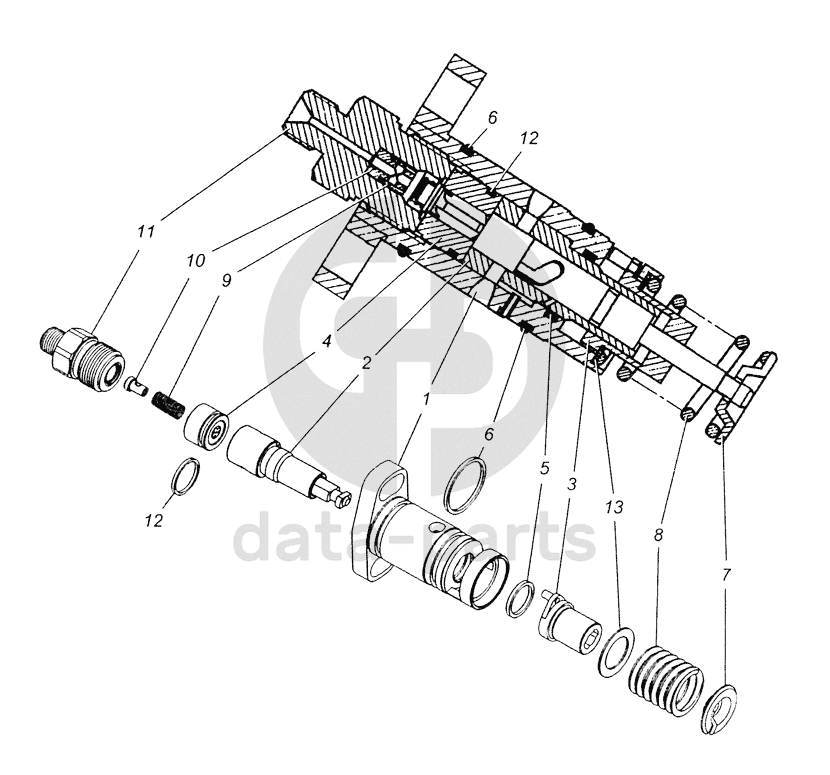 6
12
11
10
9
4
2
1
6
5
3
13
8
7
12
data-parts