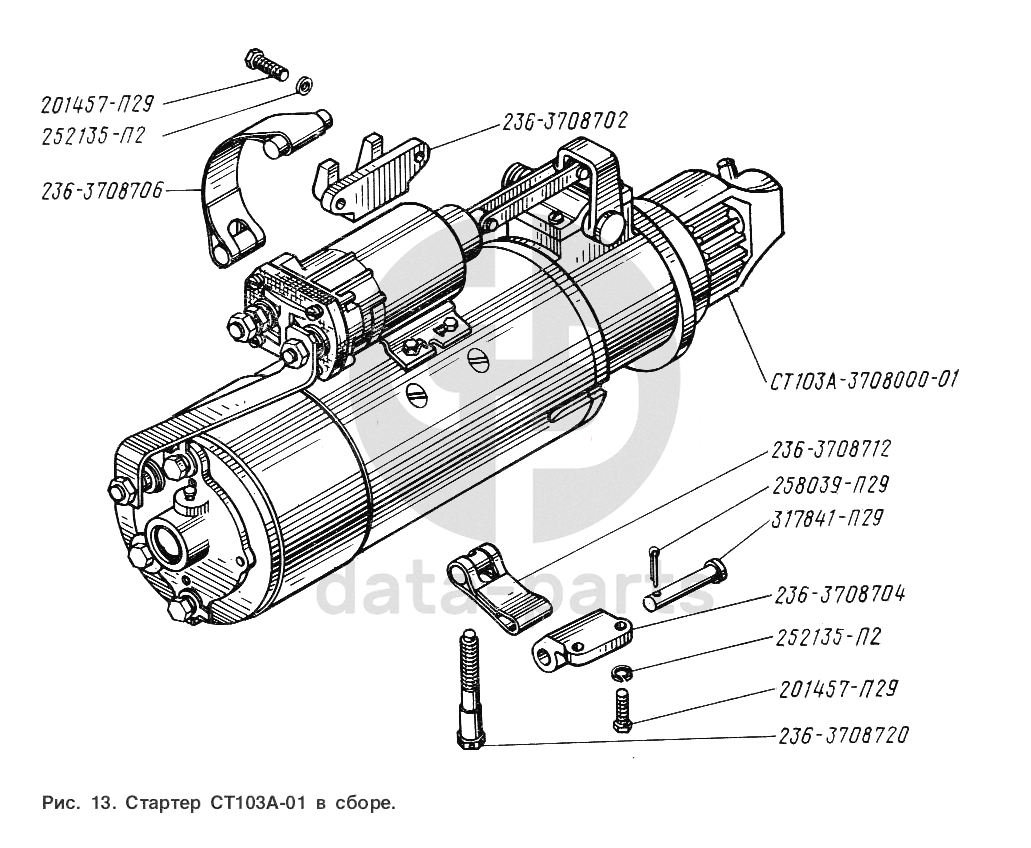 201457-П29
252135-П2
236-3708706
236-3708702
СТ103А-3708000-01
236-3708712
258039-П29
317841-П29
236-3708704
252135-П2
201457-П29
236-3708720
data-parts

Рис. 13. Стартер СТ103А-01 в сборе.