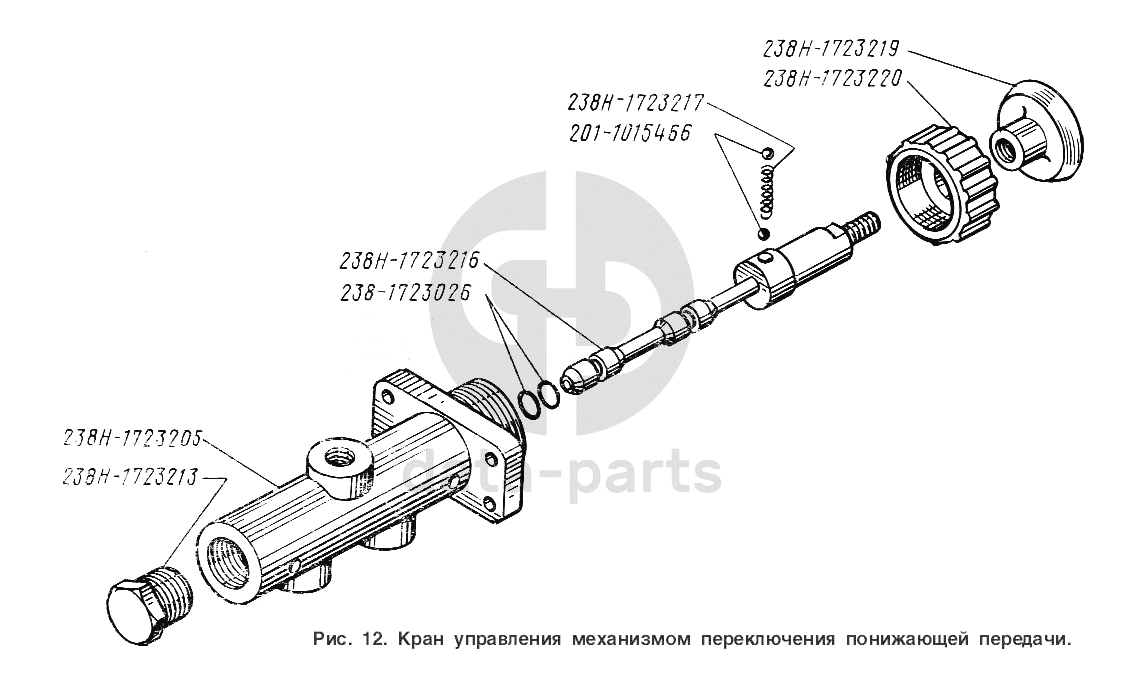 238Н-1723219
238Н-1723220
238Н-1723217
201-1015466
238Н-1723216
238-1723026
238Н-1723205
238Н-1723213
data-parts
Рис. 12. Кран управления механизмом переключения понижающей передачи.