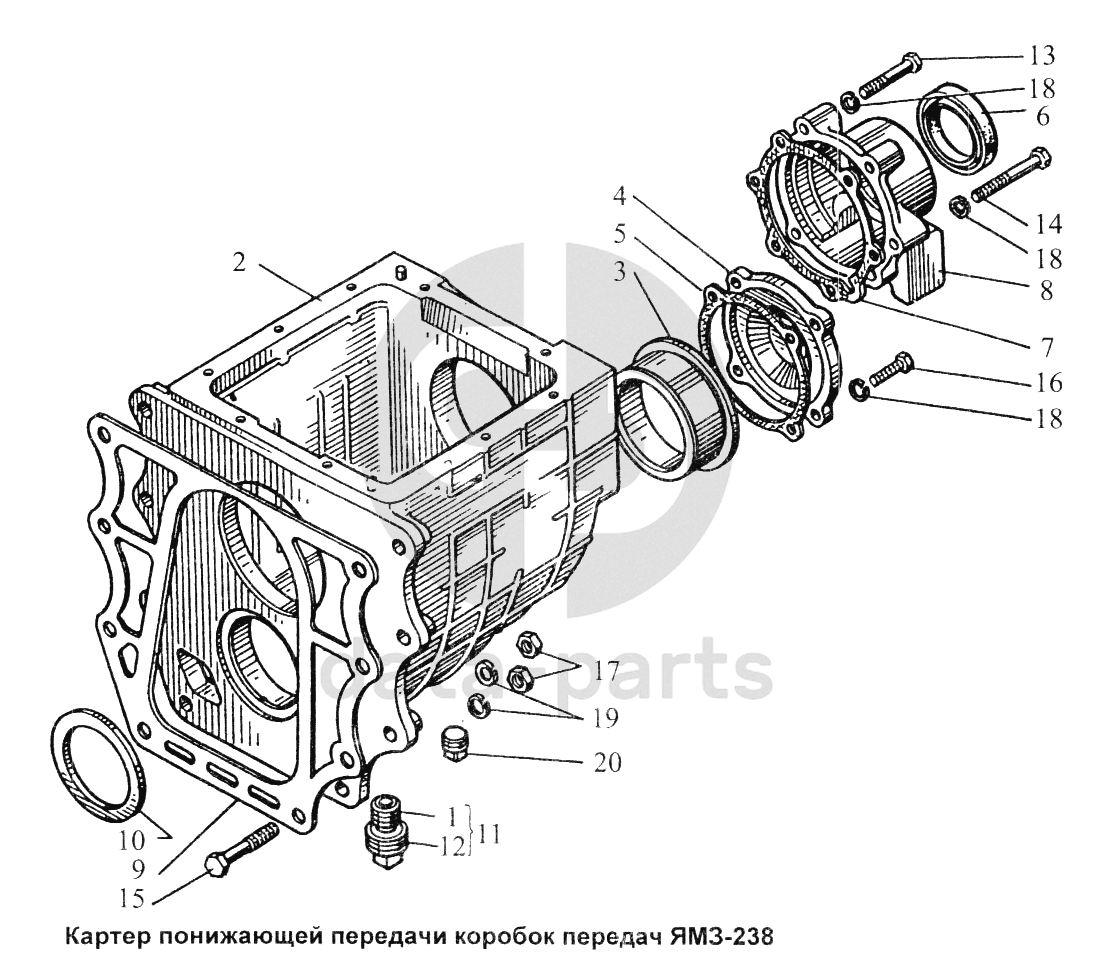 13
18
6
14
18
8
7
16
18
4
5
3
2
17
19
20
1
12
11
10
9
15
data-parts

Картер понижающей передачи коробок передач ЯМЗ-238