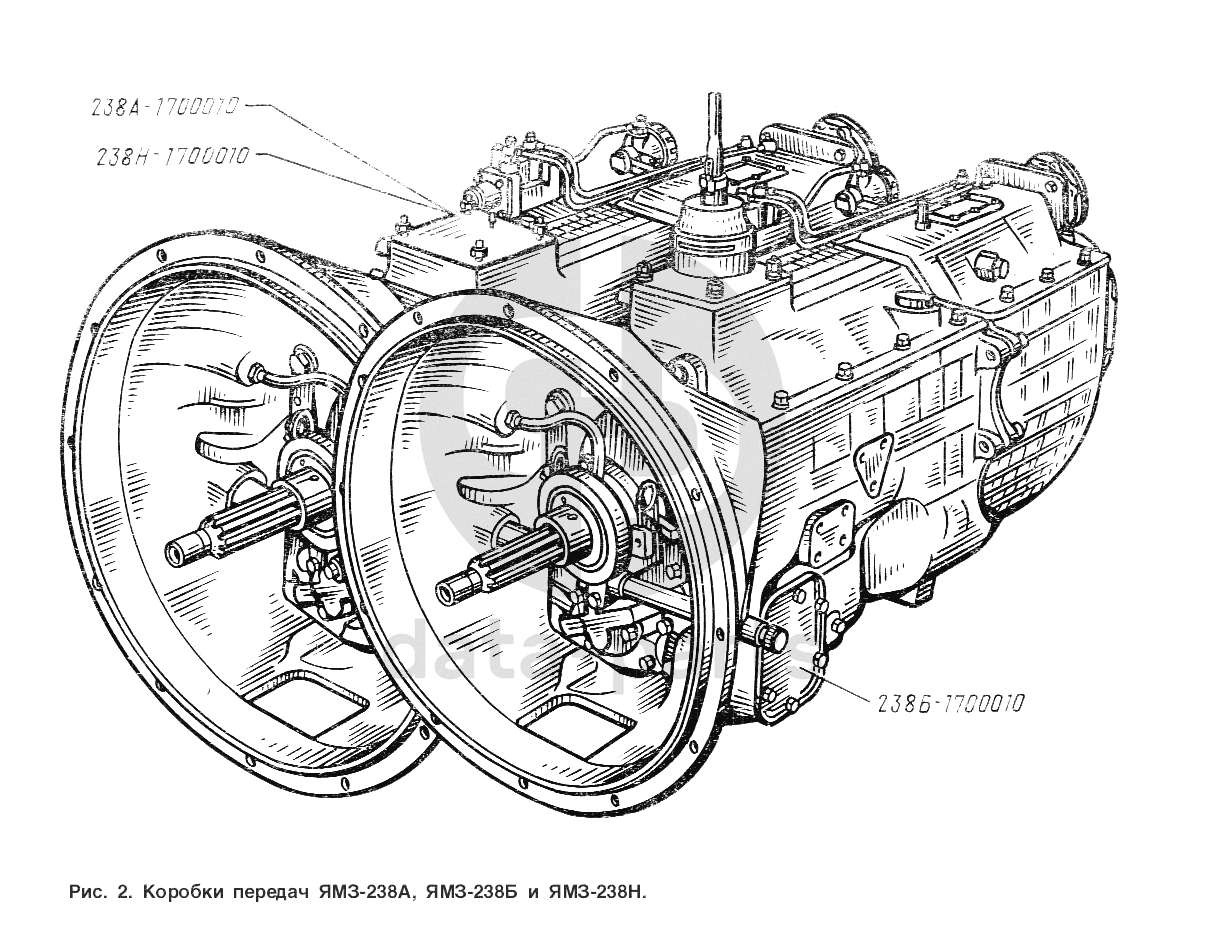 238А-1700010

238Н-1700010

238Б-1700010

Рис. 2. Коробки передач ЯМЗ-238А, ЯМЗ-238Б и ЯМЗ-238Н.