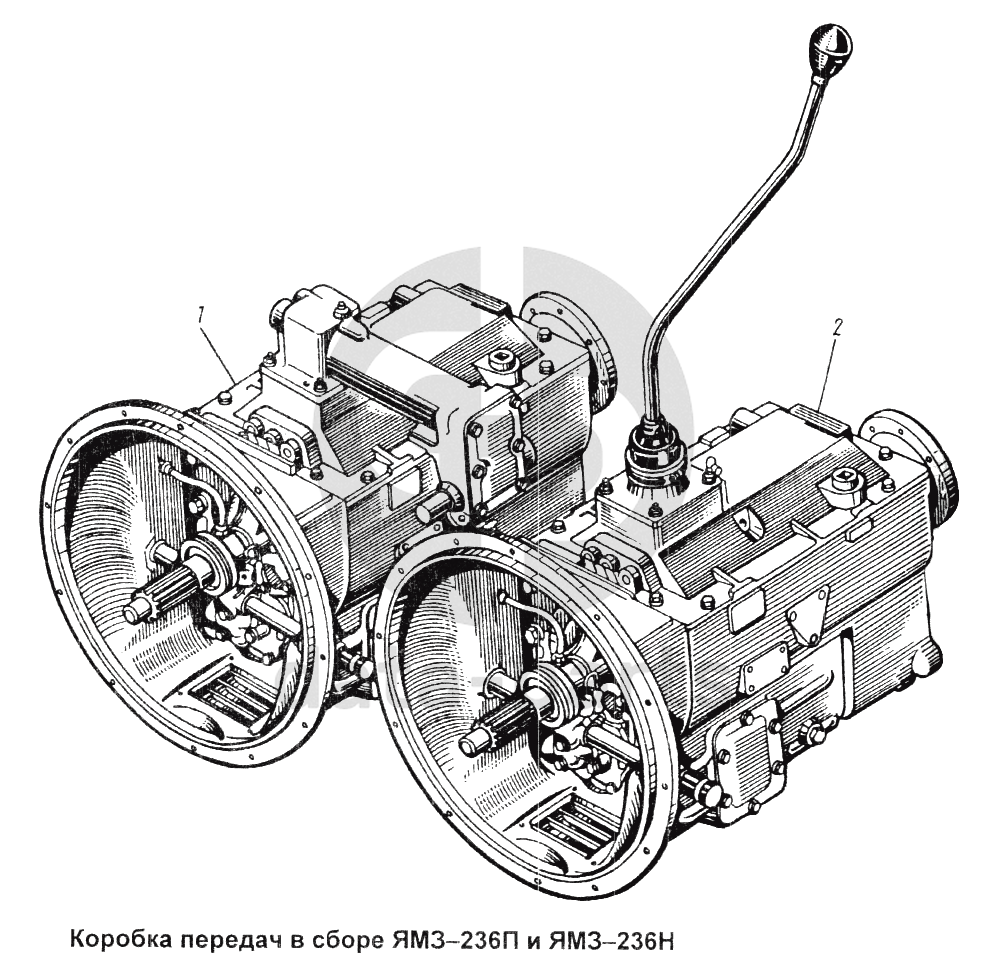 1

2

Коробка передач в сборе ЯМЗ–236П и ЯМЗ–236Н