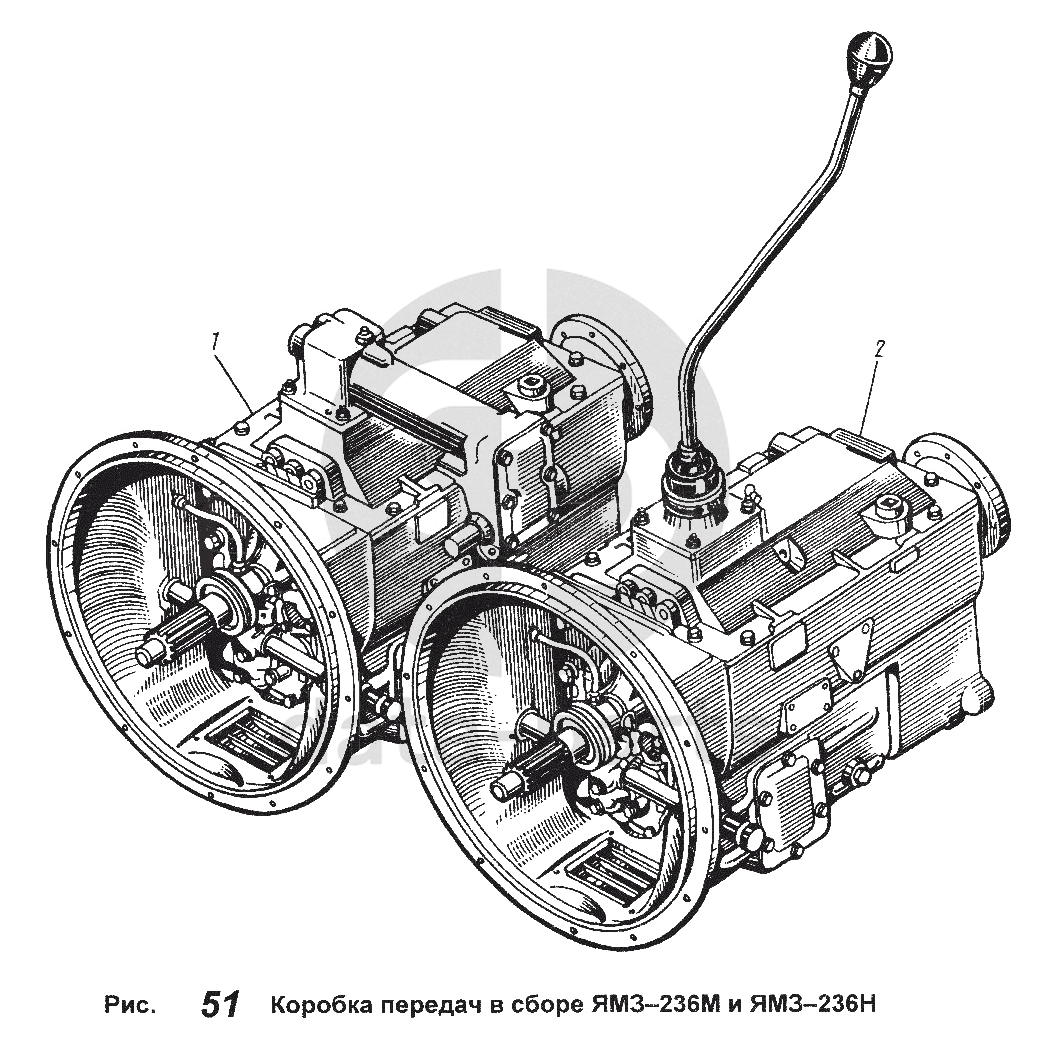 1

2

Рис. 51 Коробка передач в сборе ЯМЗ–236М и ЯМЗ–236Н