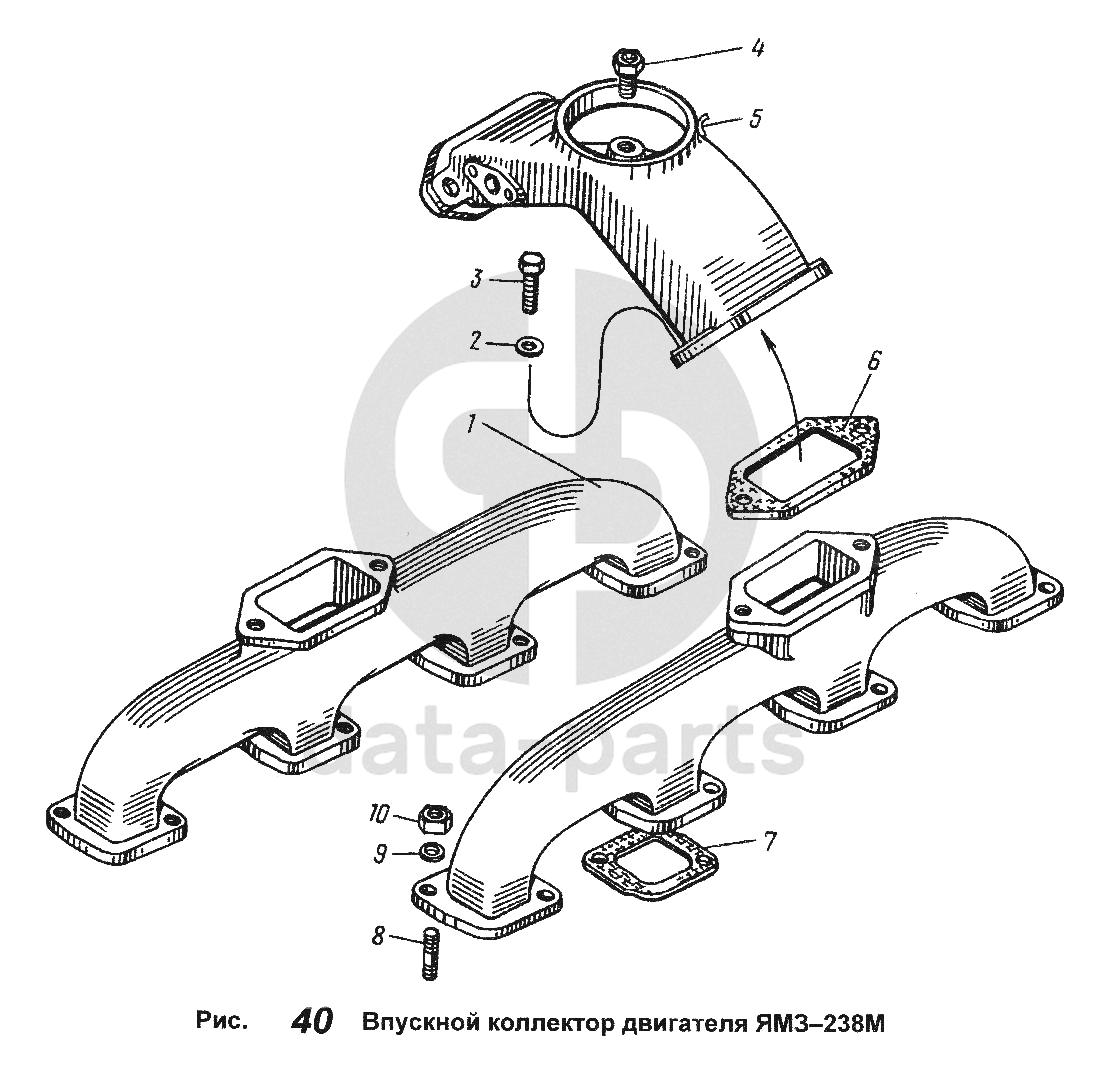 4
5
3
2
6
1
data-parts
10
9
7
8

Рис. 40 Впускной коллектор двигателя ЯМЗ–238М