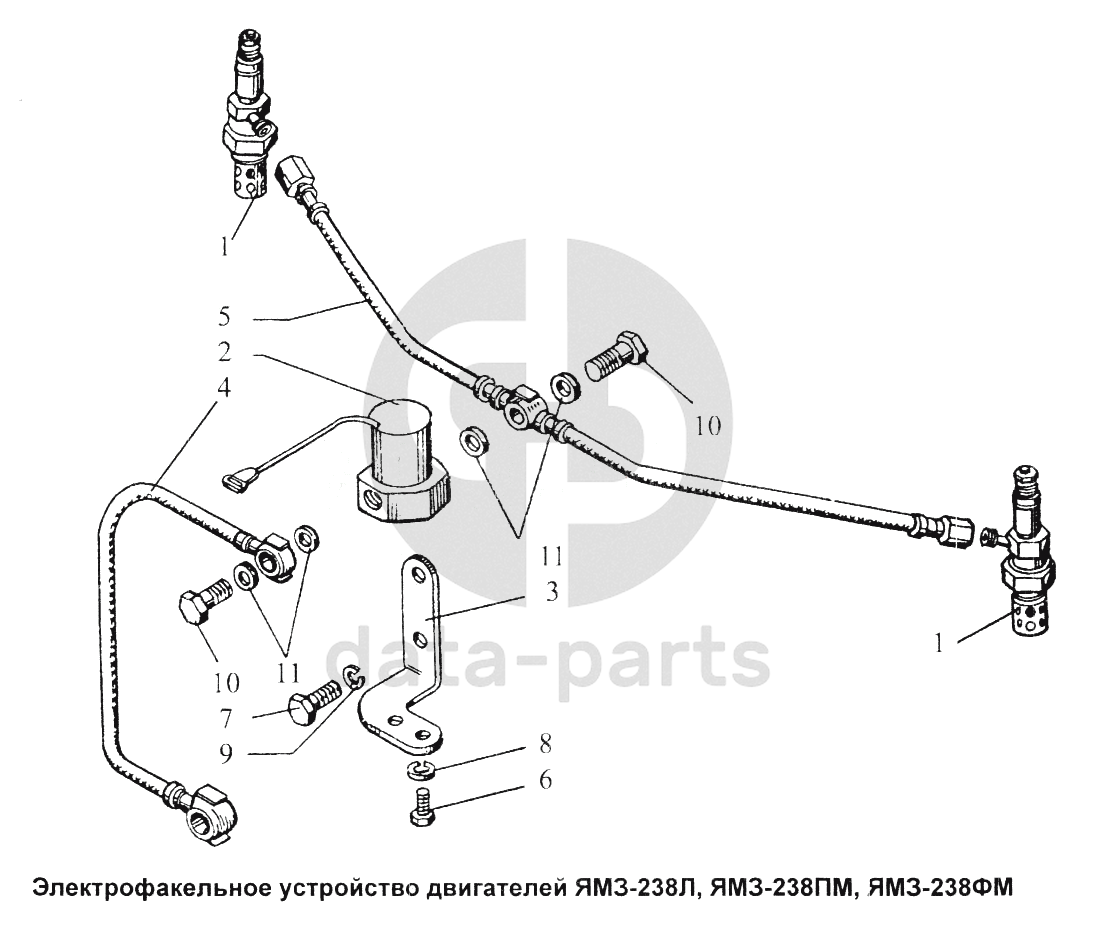 1
5
2
4
10
11
3
1
10
11
7
9
8
6

data-parts

Электрофакельное устройство двигателей ЯМЗ-238Л, ЯМЗ-238ПМ, ЯМЗ-238ФМ