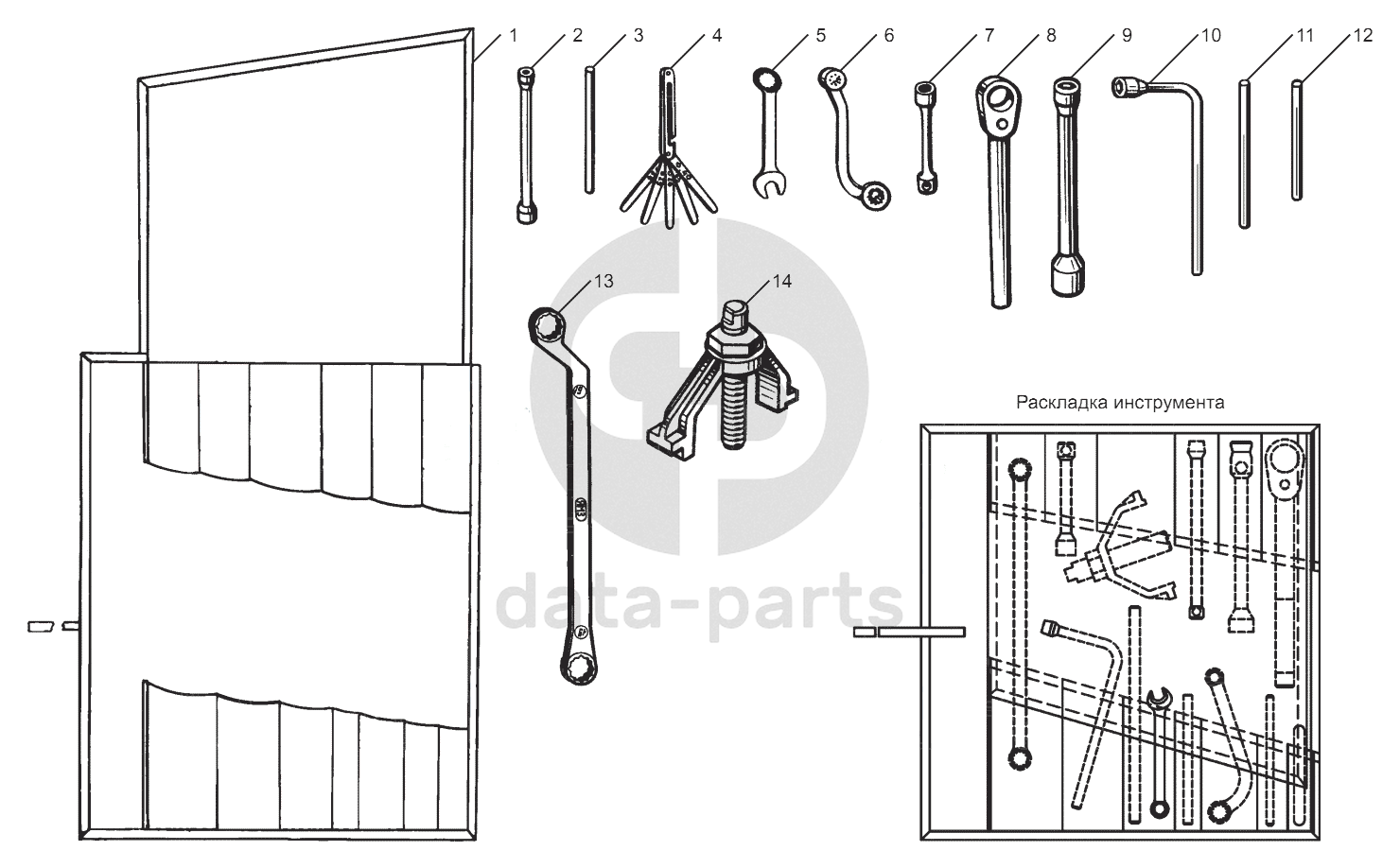 1 2 3 4 5 6 7 8 9 10 11 12

13 14

data-parts

Раскладка инструмента