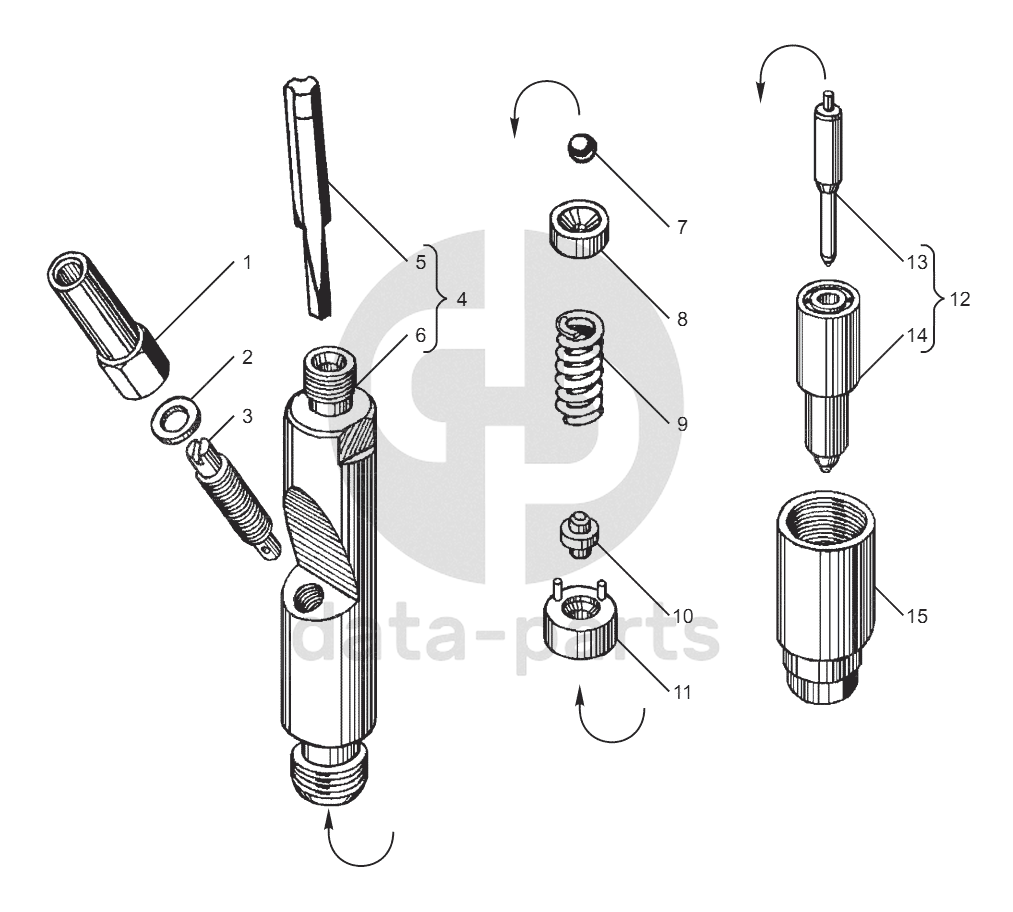 1
2
3
5
4
6
7
8
9
10
11
13
12
14
15
data-parts