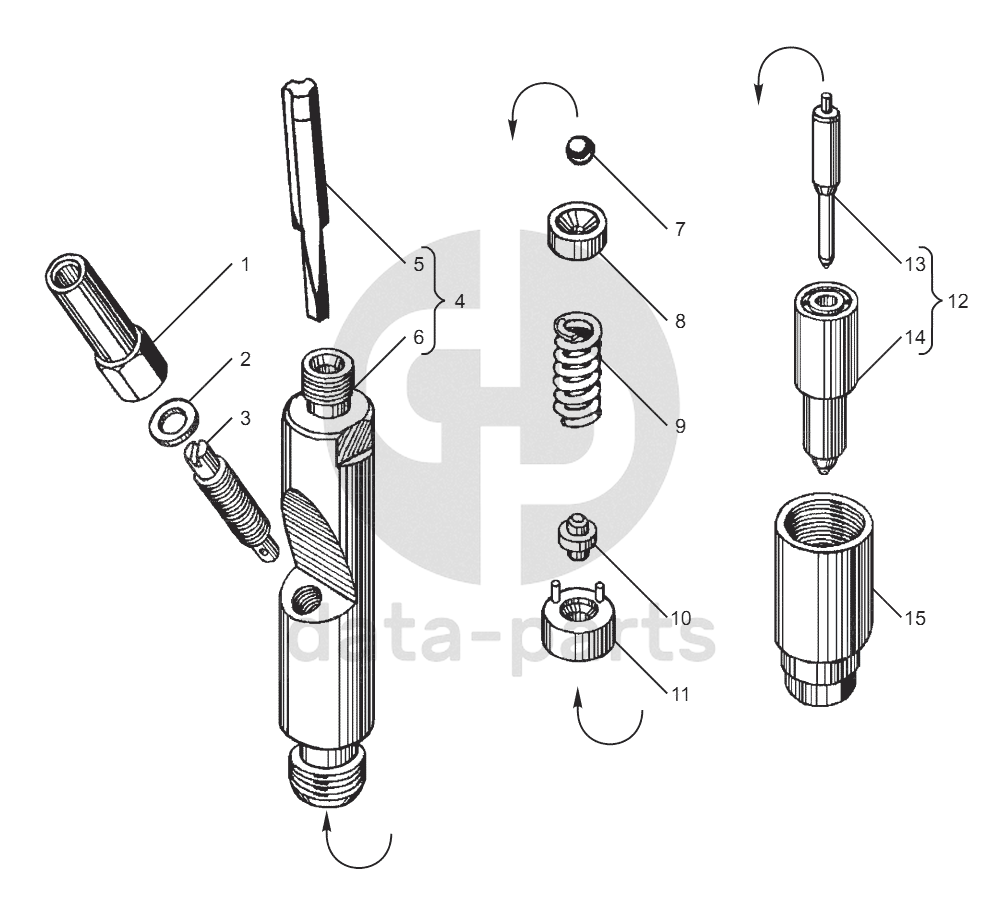 1
2
3
5
4
6
7
8
9
10
11
13
12
14
15
data-parts