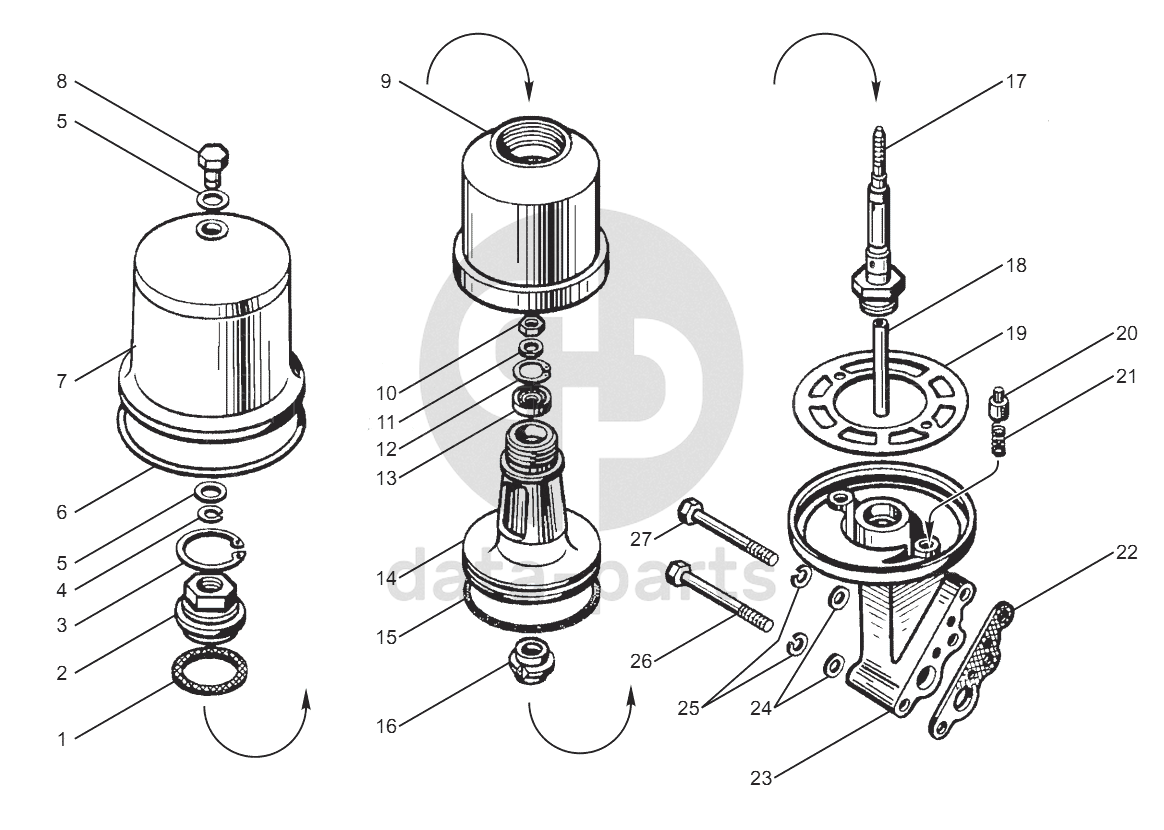 8
5
7
6
5
4
3
2
1
9
10
11
12
13
14
15
16
17
18
19
20
21
22
27
26
25
24
23
data-parts