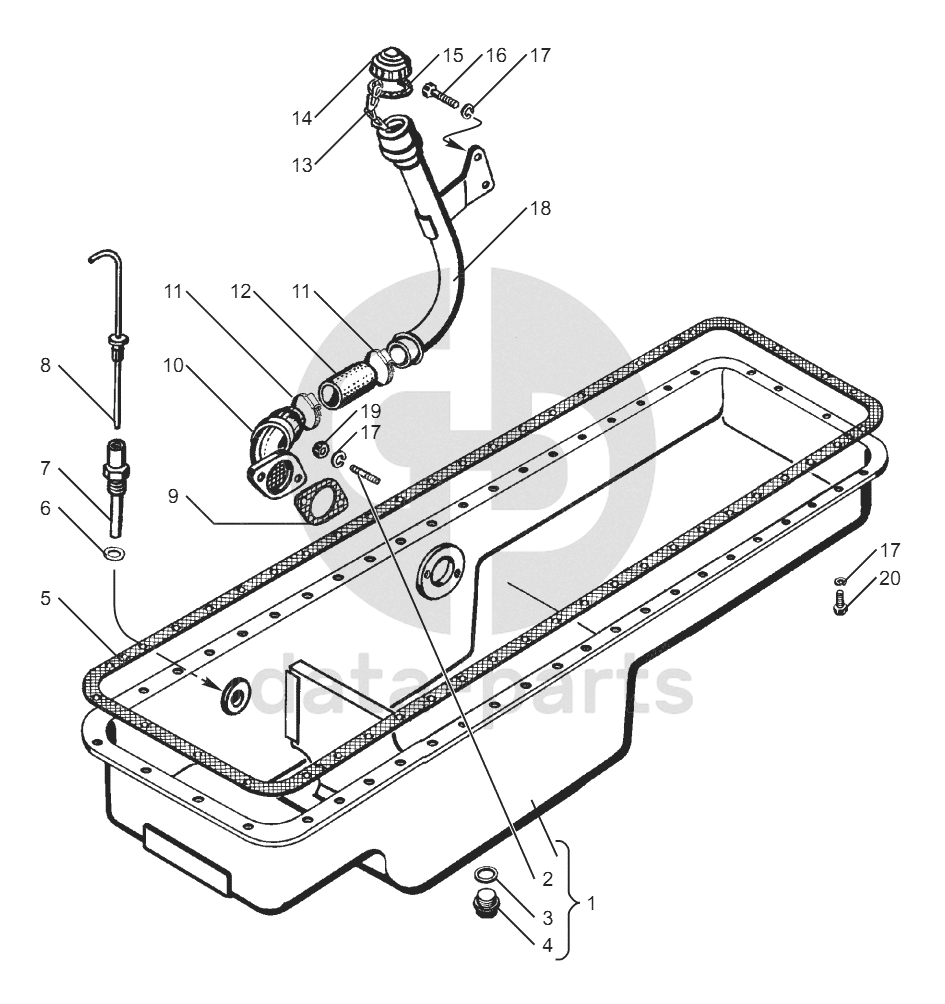 15
16
17
14
13
18
11
12
11
8
10
19
17
7
6
9
5
17
20
data-parts
2
3
1
4