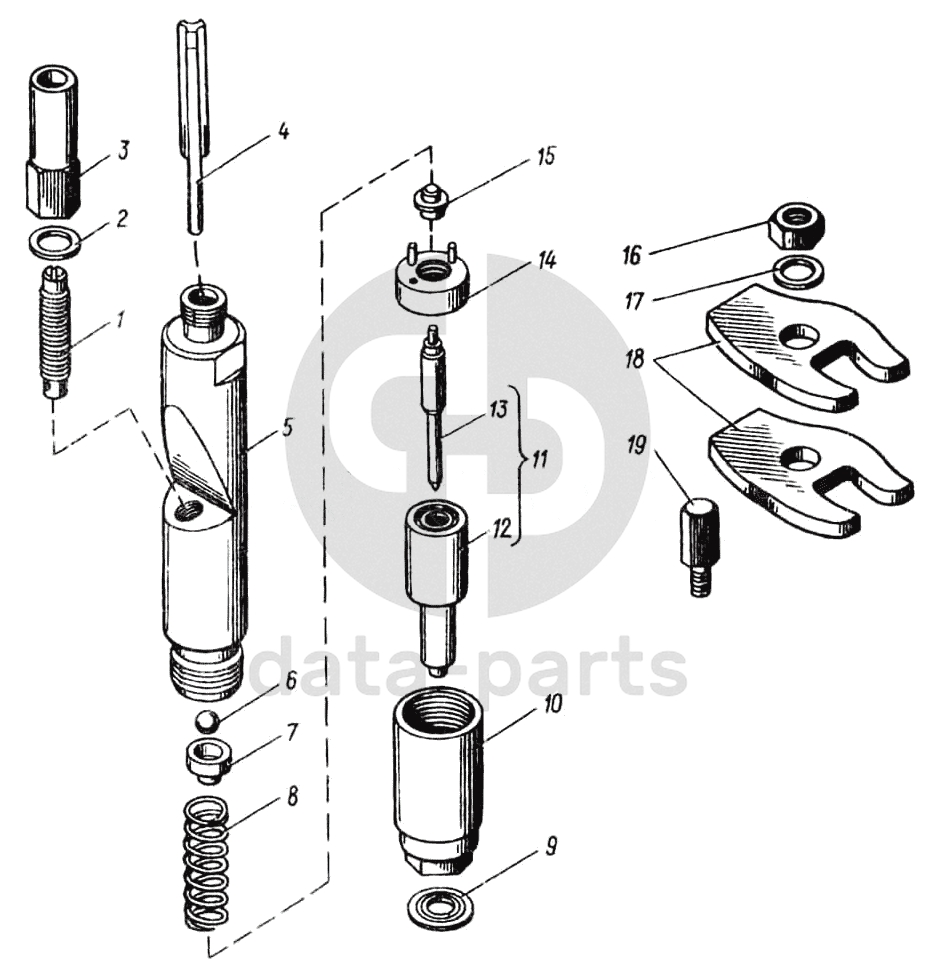 3
2
1
4
5
6
7
8
15
14
13
11
12
10
9
16
17
18
19
data-parts