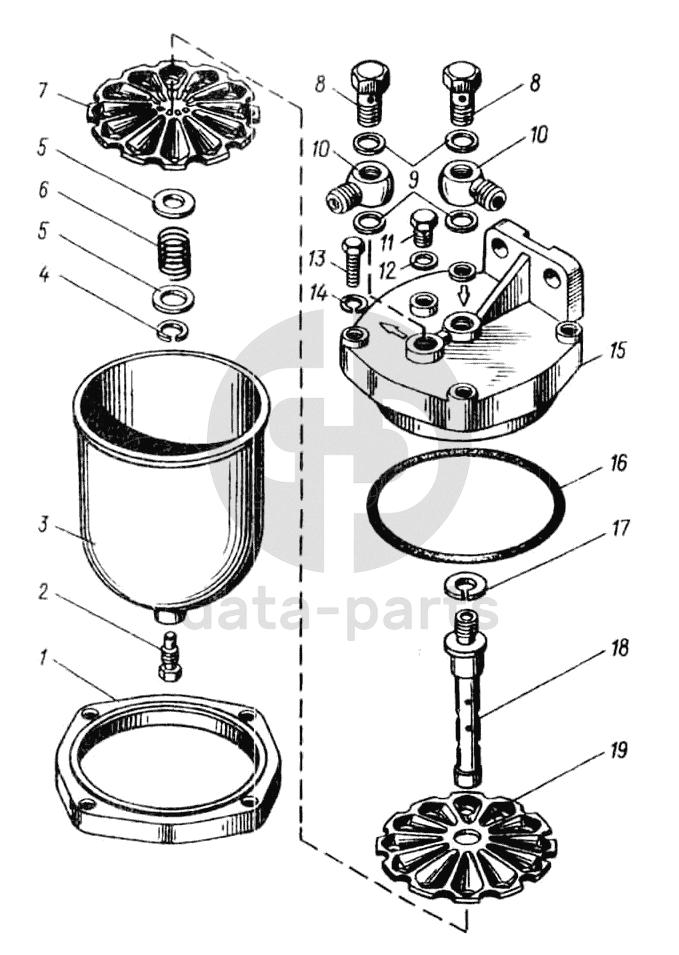 7
5
6
5
4
3
2
1
8
8
10
10
9
11
13
12
14
15
16
17
18
19
data-parts